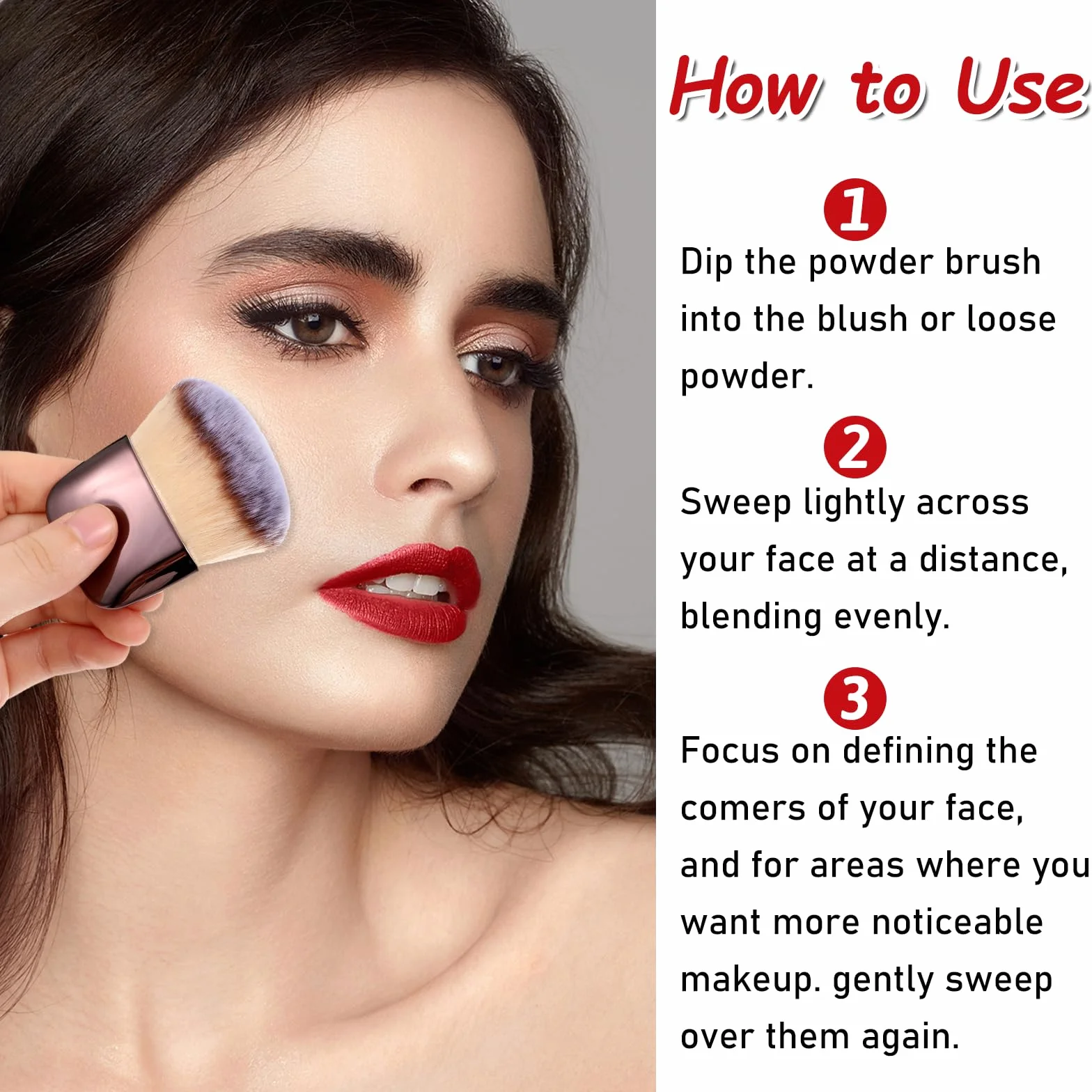 How to Use

1

Dip the powder brush into the blush or loose powder.

2

Sweep lightly across your face at a distance, blending evenly.

3

Focus on defining the comers of your face, and for areas where you want more noticeable makeup. gently sweep over them again.