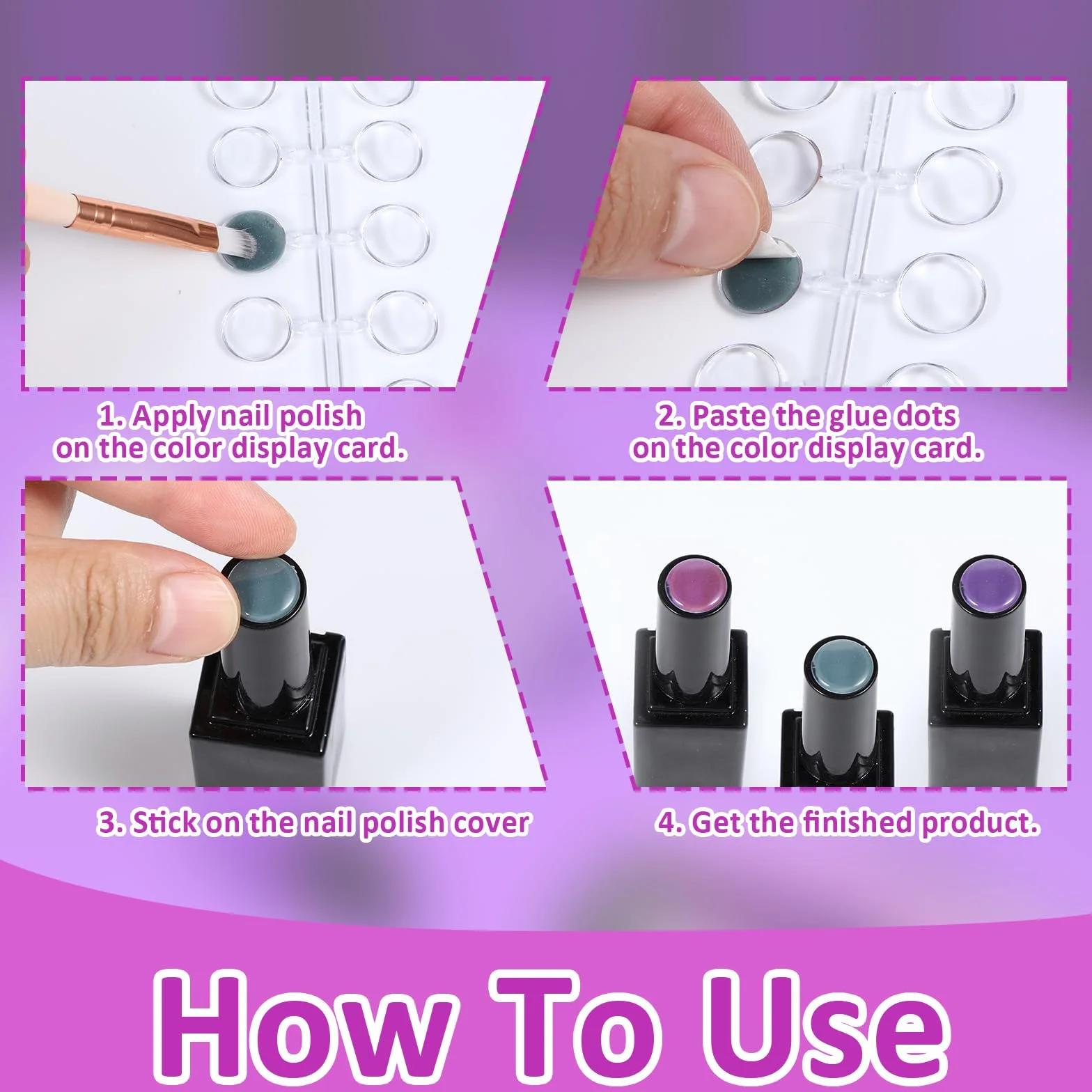 1. Apply nail polish on the color display card.

2. Paste the glue dots on the color display card.

3. Stick on the nail polish cover

4. Get the finished product.

How To Use