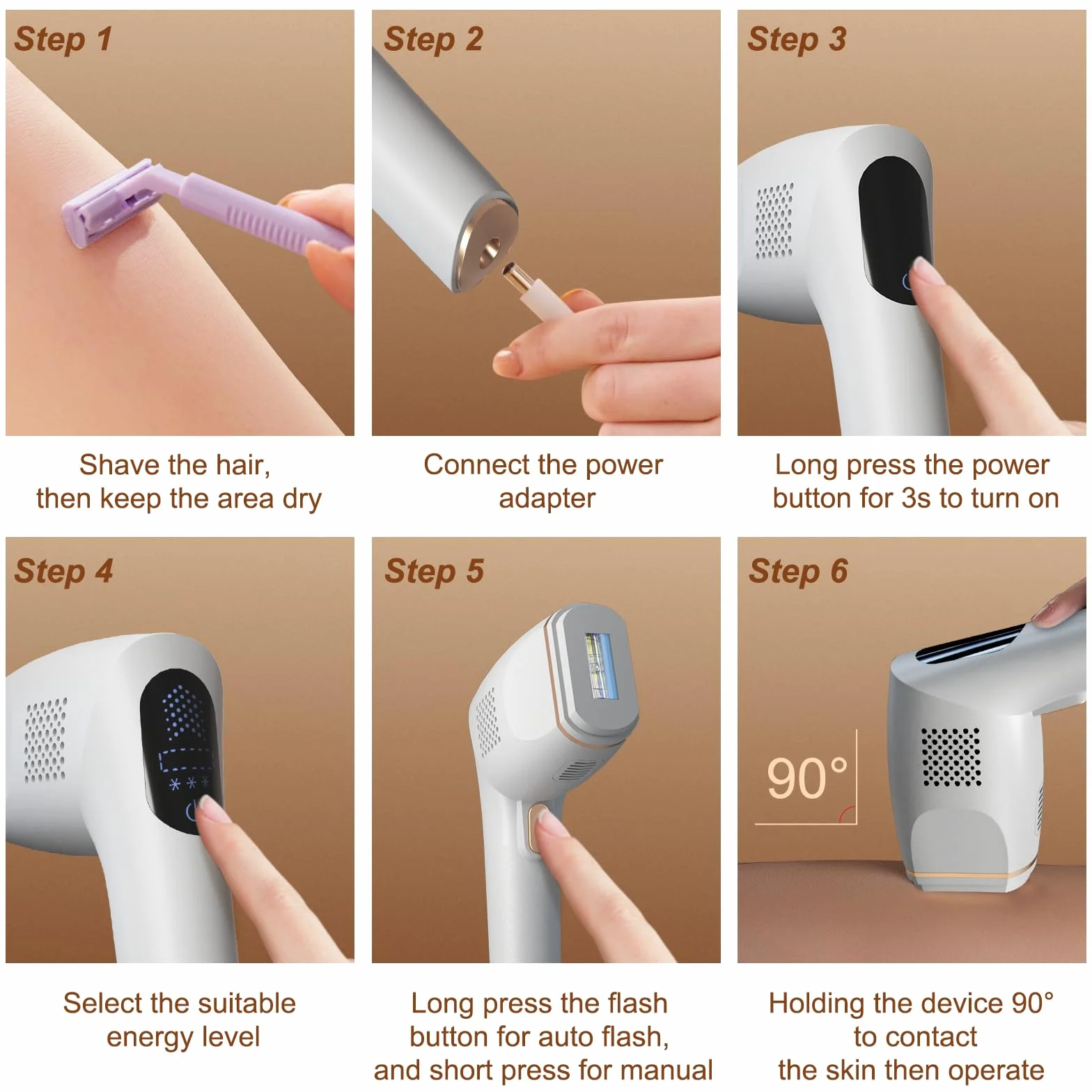 Step 1

Shave the hair, then keep the area dry

Step 2

Connect the power adapter

Step 3

Long press the power button for 3s to turn on

Step 4

Select the suitable energy level

Step 5

Long press the flash button for auto flash, and short press for manual

Step 6

90°

Holding the device 90° to contact the skin then operate