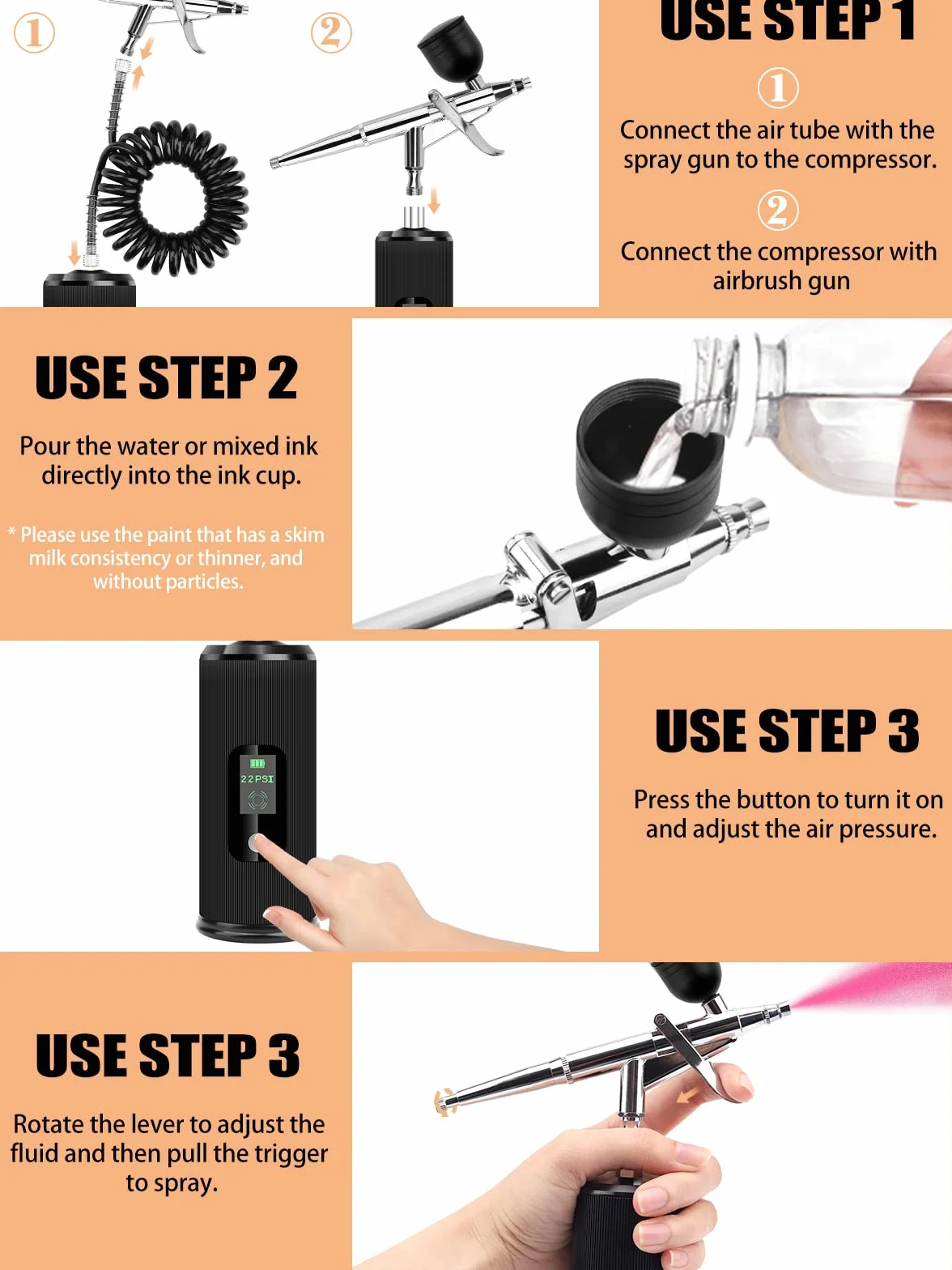 ①

②

USE STEP 1

①

Connect the air tube with the spray gun to the compressor.

②

Connect the compressor with airbrush gun

USE STEP 2

Pour the water or mixed ink directly into the ink cup.

* Please use the paint that has a skim milk consistency or thinner, and without particles.

22PSI

USE STEP 3

Press the button to turn it on and adjust the air pressure.

USE STEP 3

Rotate the lever to adjust the fluid and then pull the trigger to spray.