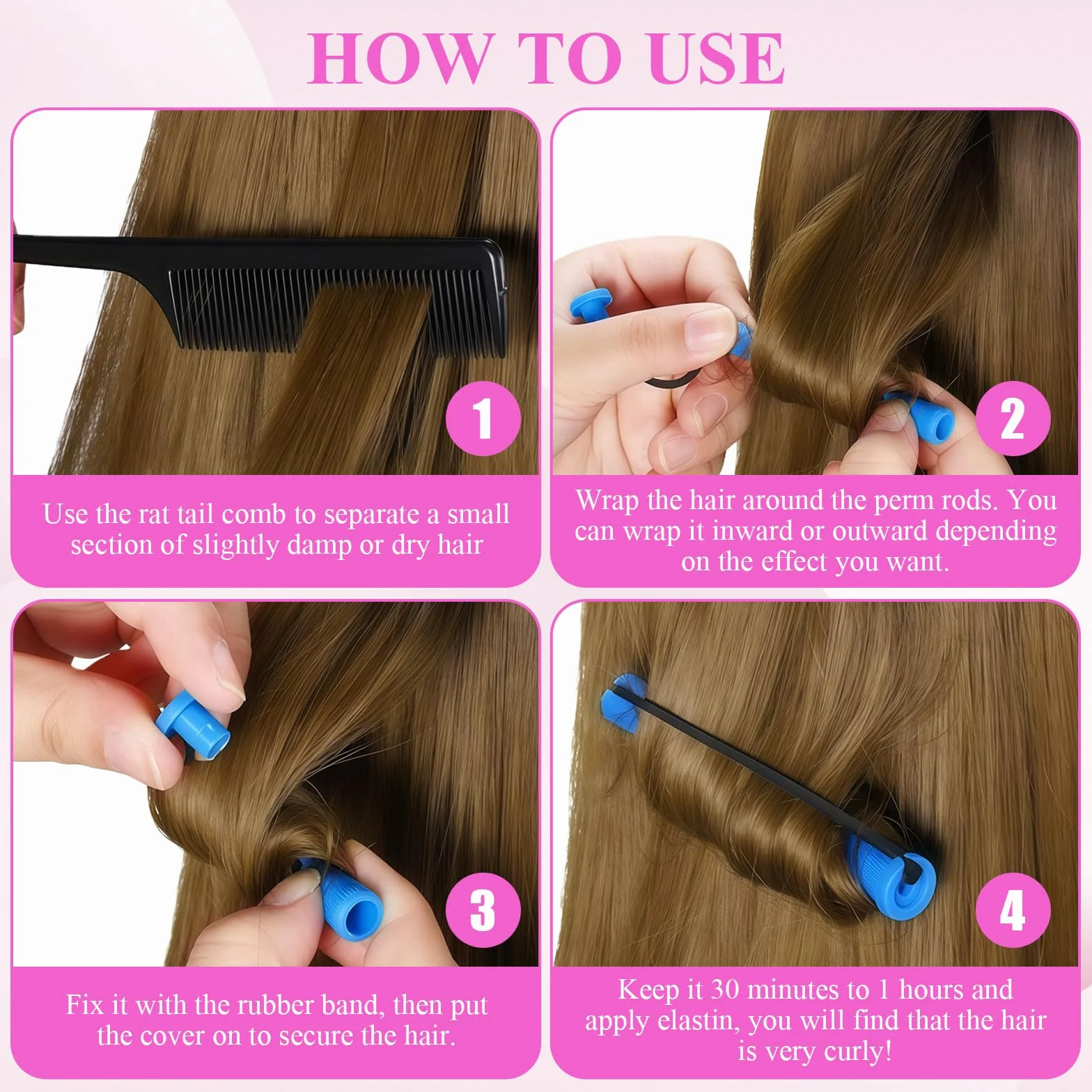 HOW TO USE

1

Use the rat tail comb to separate a small section of slightly damp or dry hair

2

Wrap the hair around the perm rods. You can wrap it inward or outward depending on the effect you want.

3

Fix it with the rubber band, then put the cover on to secure the hair.

4

Keep it 30 minutes to 1 hours and apply elastin, you will find that the hair is very curly!