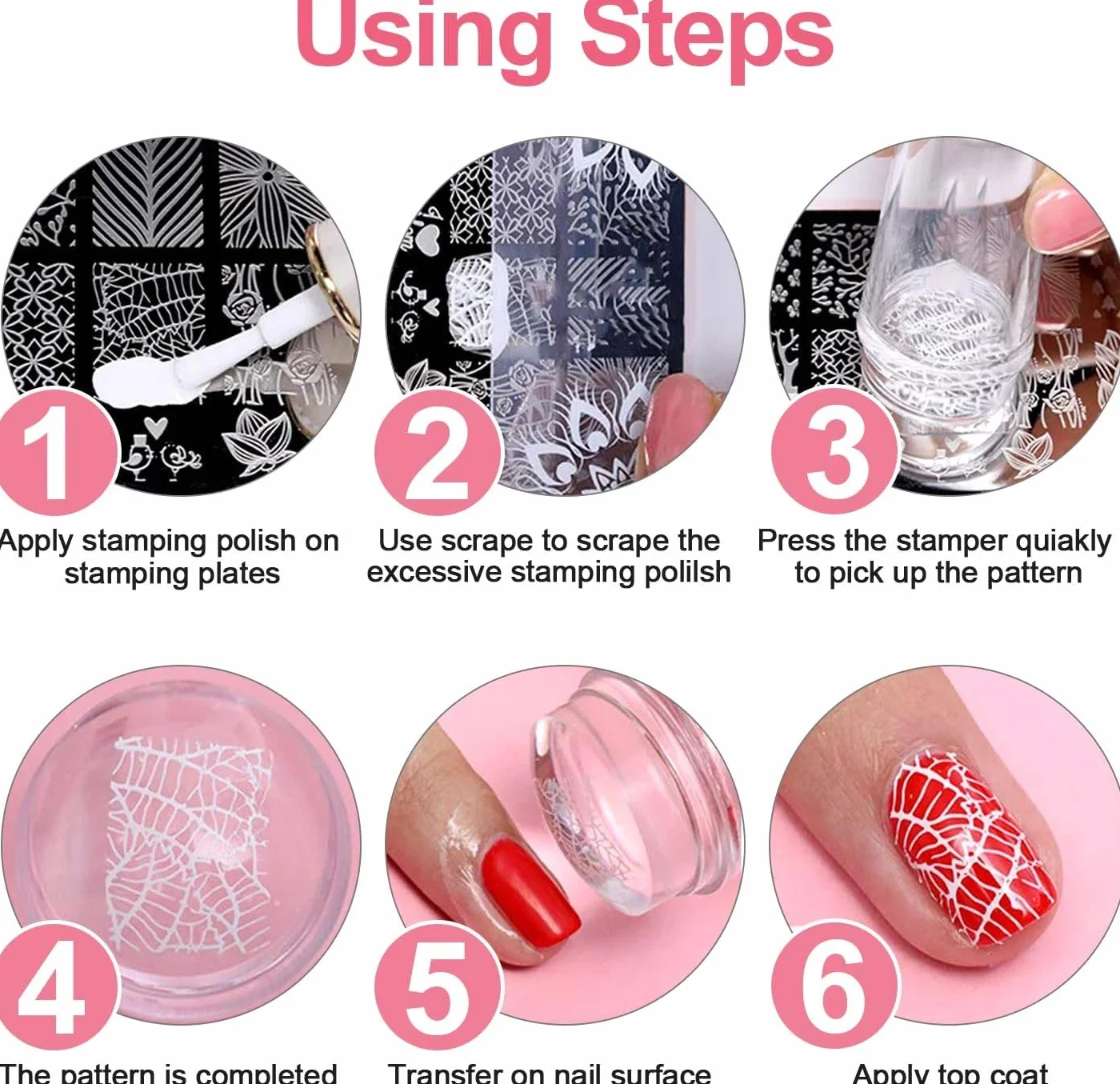 Using Steps

1

Apply stamping polish on stamping plates

2

Use scrape to scrape the excessive stamping polilsh

3

Press the stamper quiakly to pick up the pattern

4

The pattern is completed

5

Transfer on nail surface

6

Apply top coat