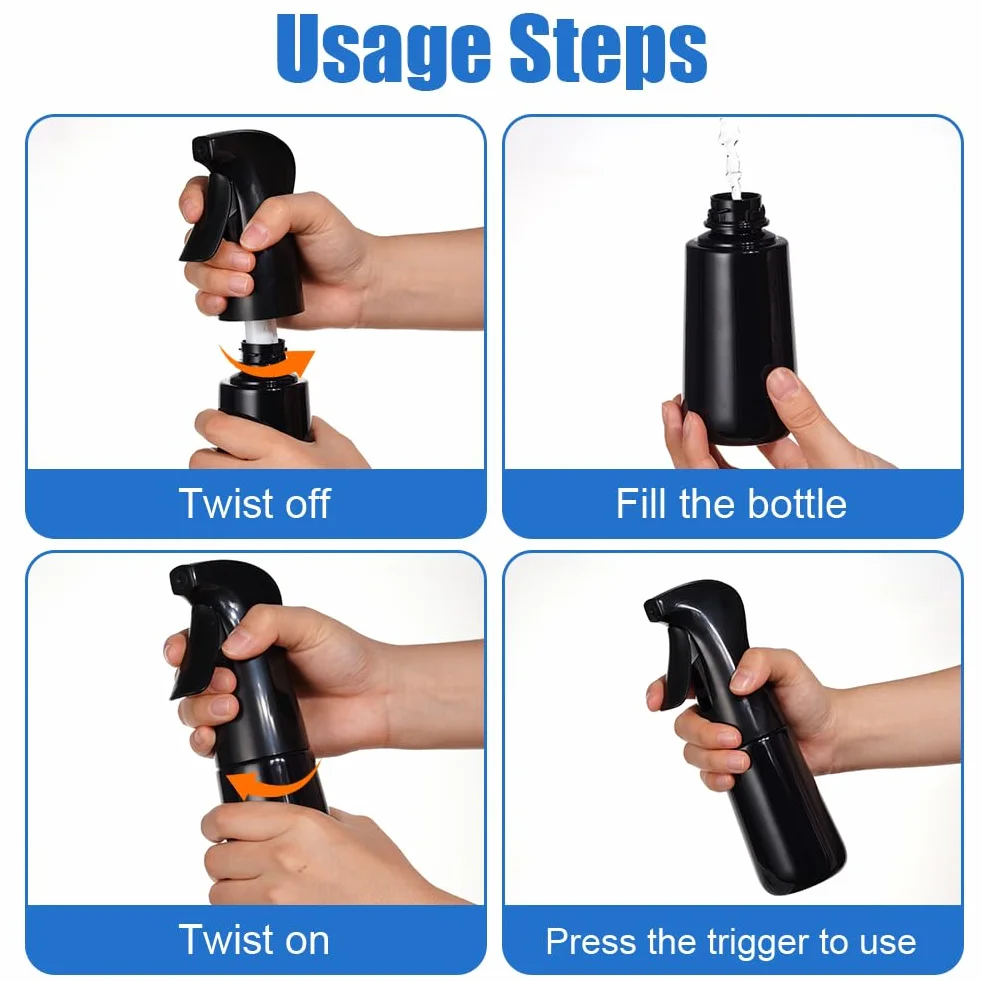 Usage Steps

Twist off

Fill the bottle

Twist on

Press the trigger to use