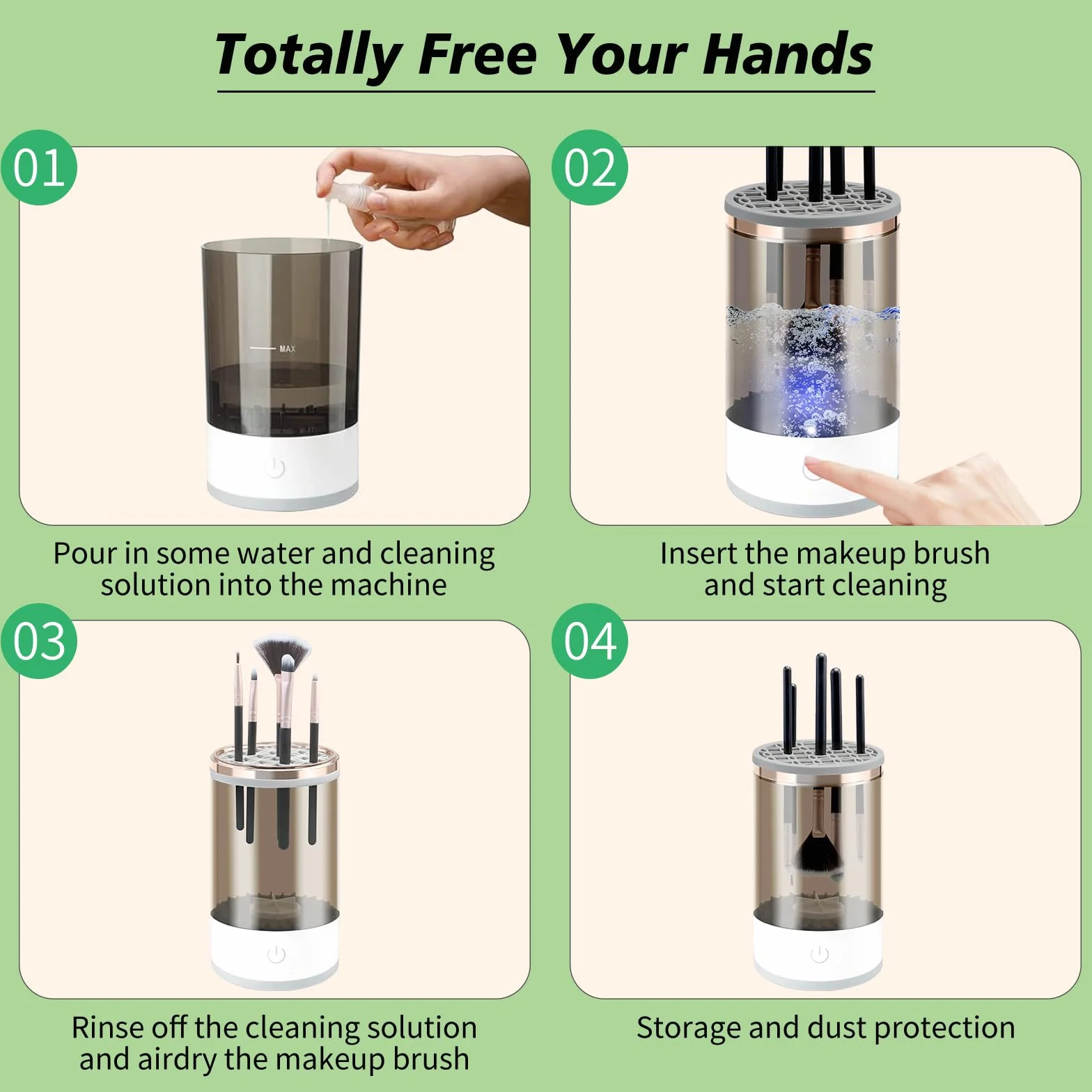 Totally Free Your Hands

01

MAX

Pour in some water and cleaning solution into the machine

02

Insert the makeup brush and start cleaning

03

Rinse off the cleaning solution and airdry the makeup brush

04

Storage and dust protection