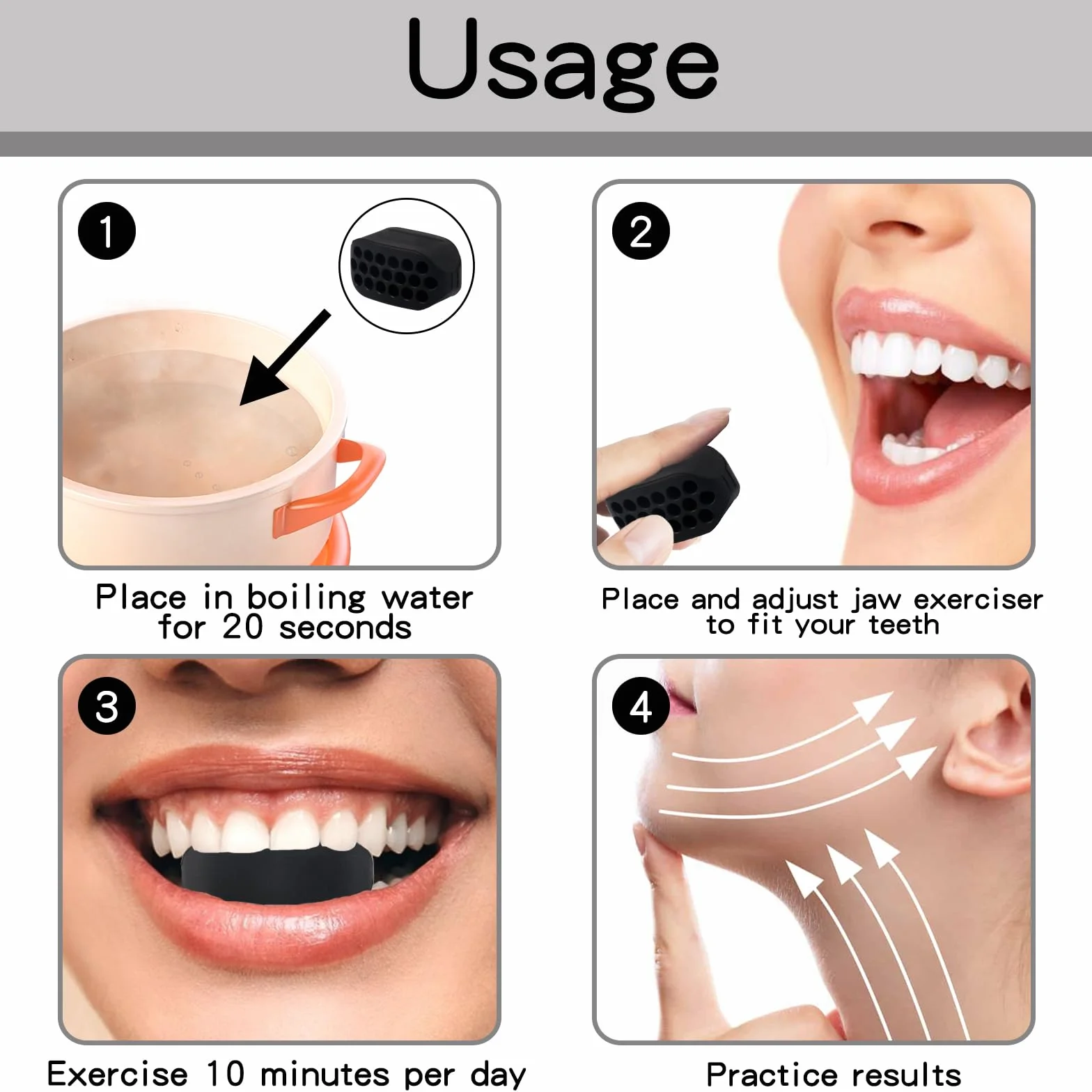 Usage

1

Place in boiling water for 20 seconds

2

Place and adjust jaw exerciser to fit your teeth

3

Exercise 10 minutes per day

4

Practice results