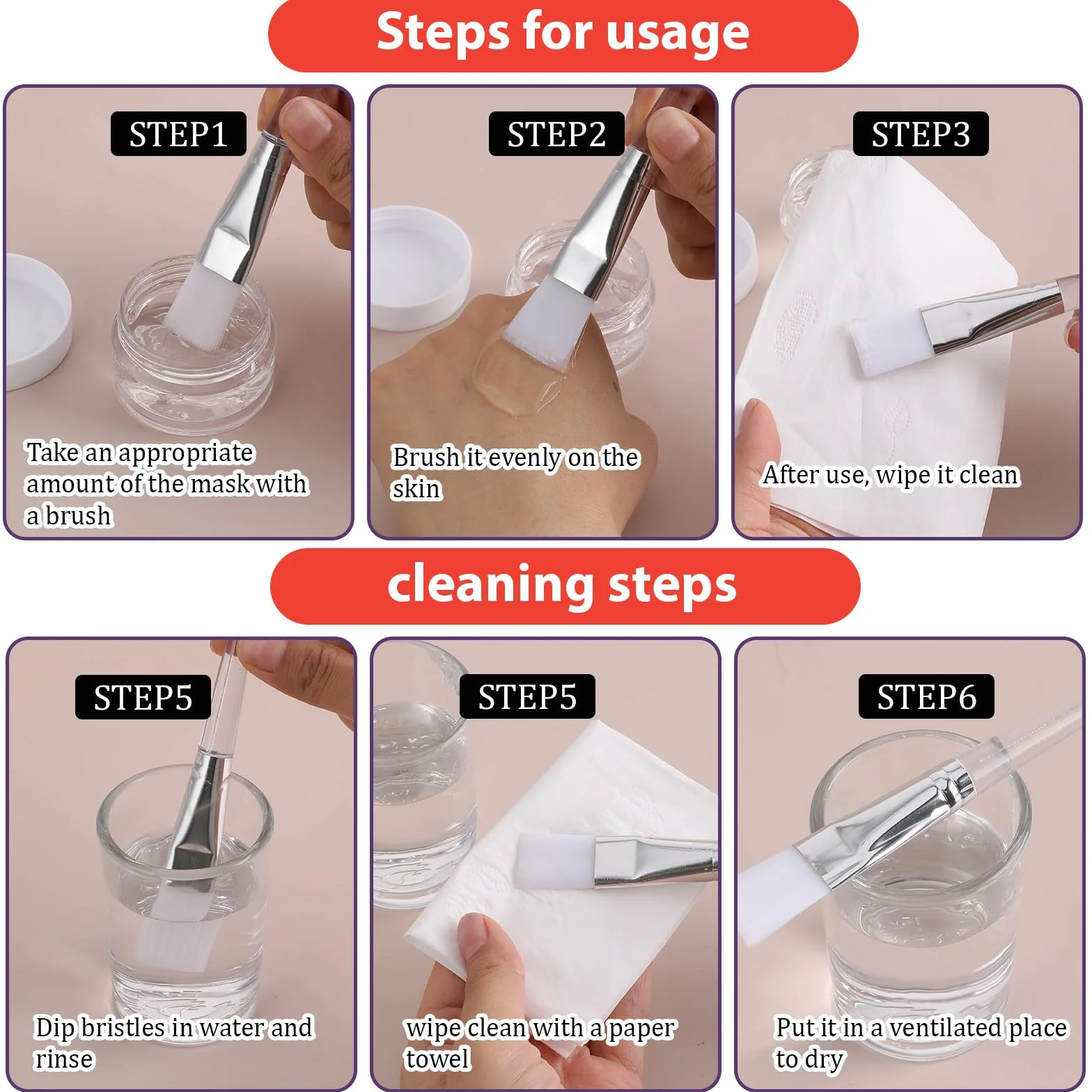 Steps for usage

STEP1

Take an appropriate amount of the mask with a brush

STEP2

Brush it evenly on the skin

STEP3

After use, wipe it clean

cleaning steps

STEP5

Dip bristles in water and rinse

STEP5

wipe clean with a paper towel

STEP6

Put it in a ventilated place to dry