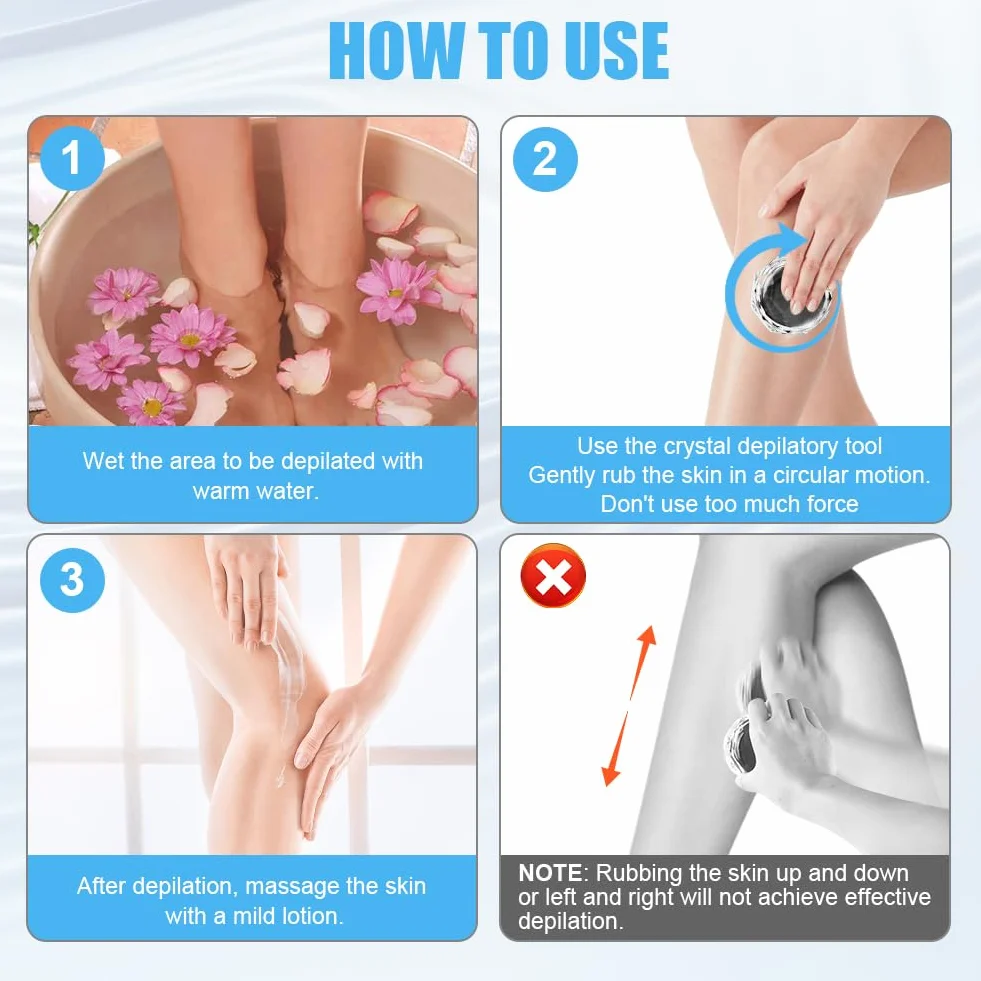 HOW TO USE

1

Wet the area to be depilated with warm water.

2

Use the crystal depilatory tool
Gently rub the skin in a circular motion.
Don't use too much force

3

After depilation, massage the skin with a mild lotion.

NOTE: Rubbing the skin up and down or left and right will not achieve effective depilation.