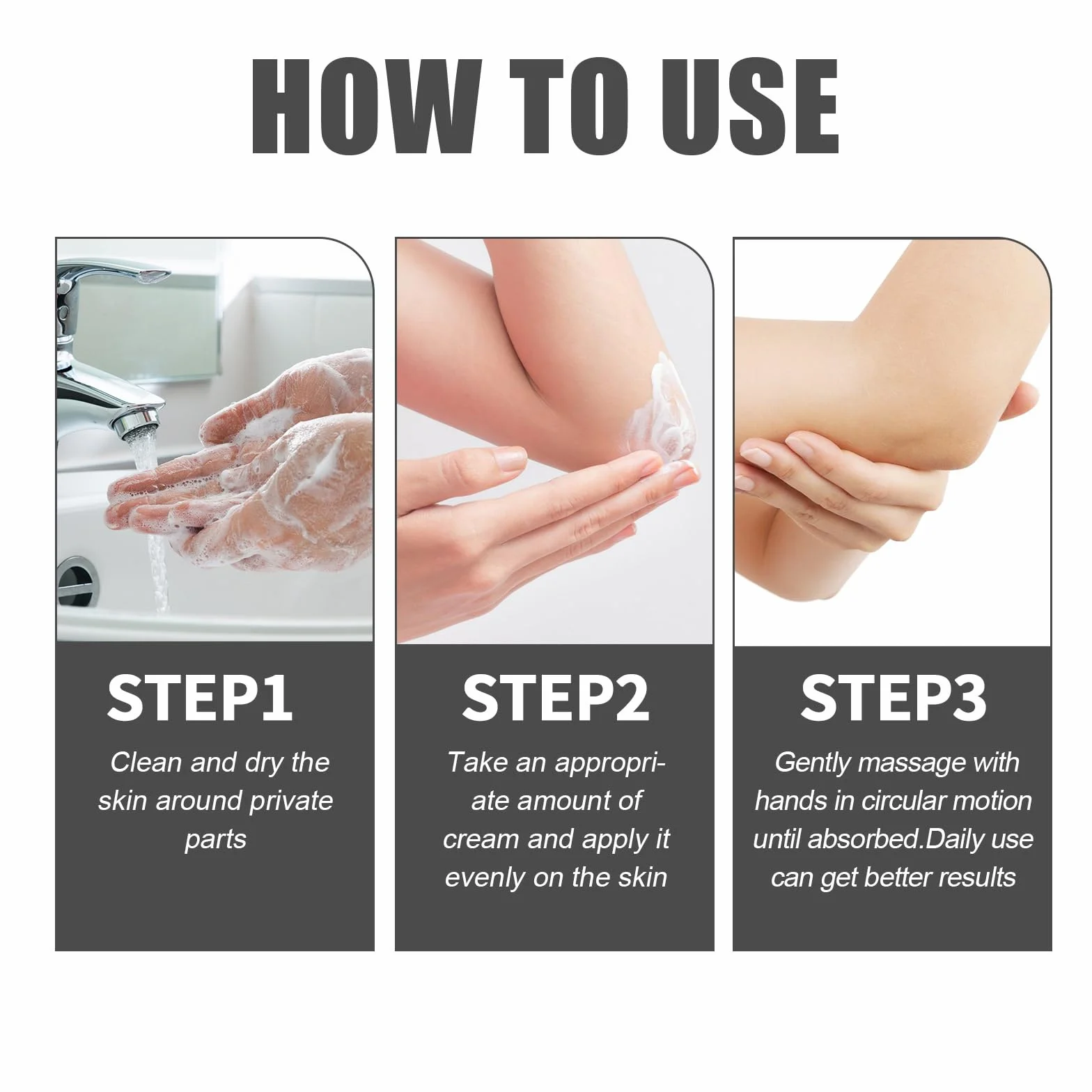 HOW TO USE

STEP1

Clean and dry the skin around private parts

STEP2

Take an appropriate amount of cream and apply it evenly on the skin

STEP3

Gently massage with hands in circular motion until absorbed.Daily use can get better results