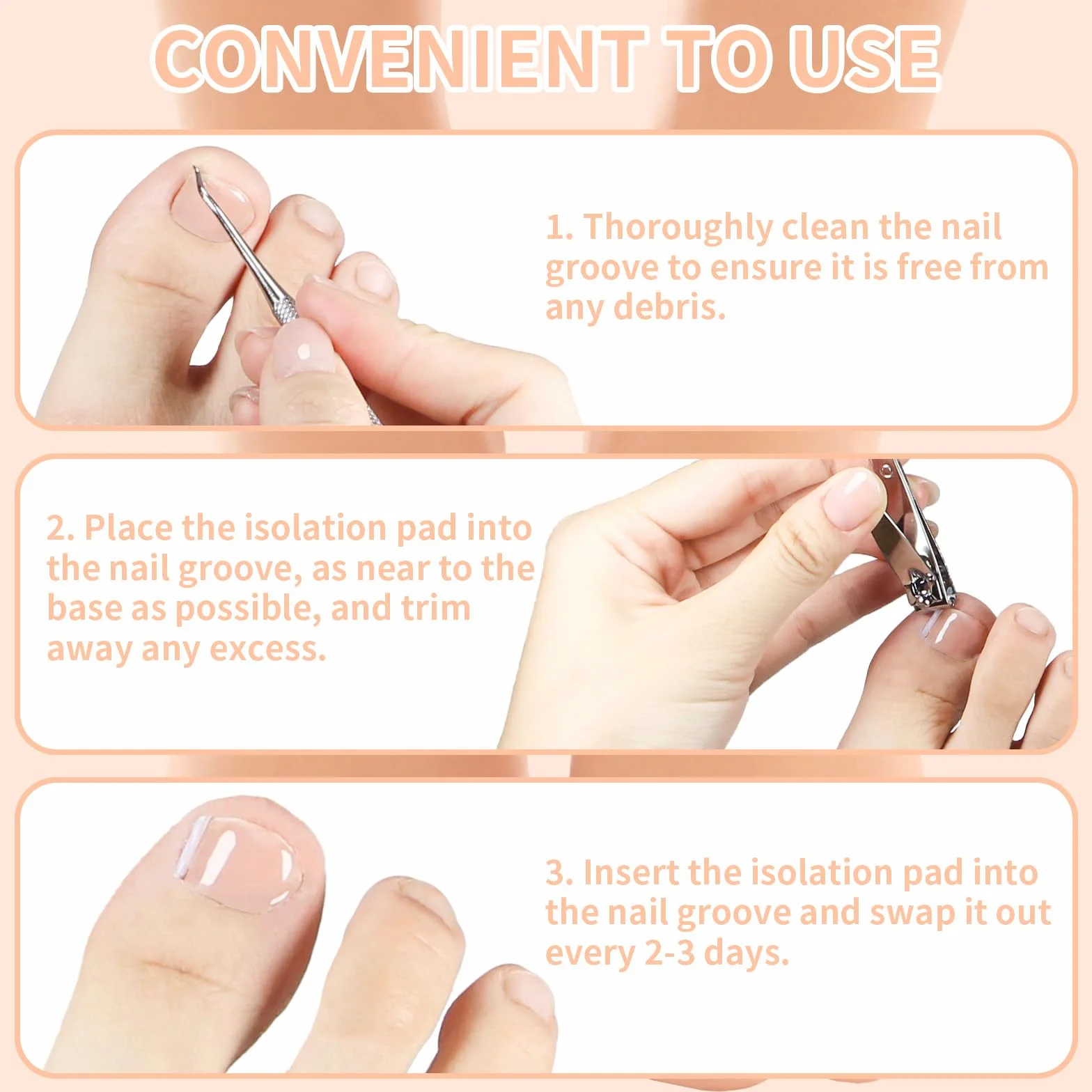 CONVENIENT TO USE

1. Thoroughly clean the nail groove to ensure it is free from any debris.

2. Place the isolation pad into the nail groove, as near to the base as possible, and trim away any excess.

3. Insert the isolation pad into the nail groove and swap it out every 2-3 days.