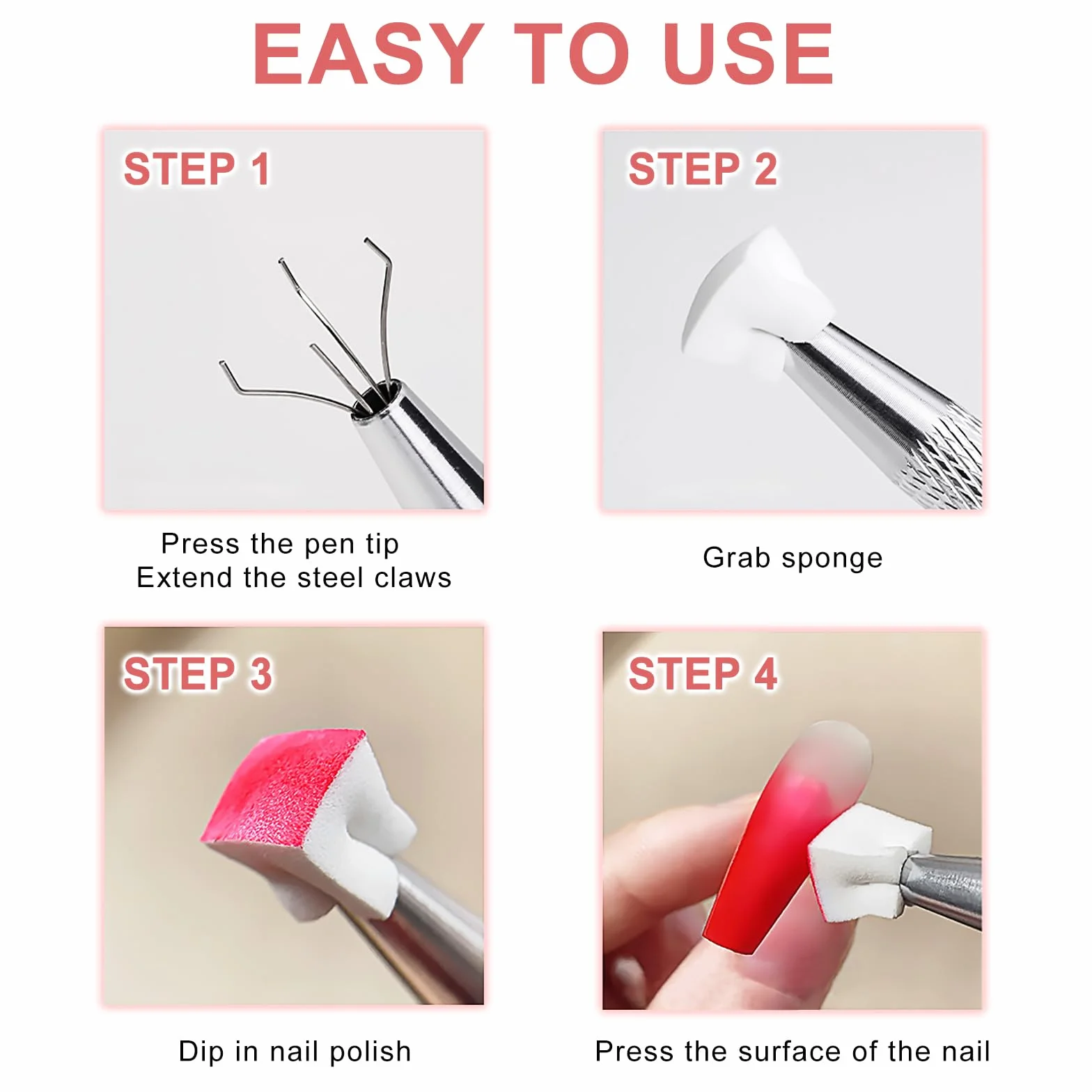 EASY TO USE

STEP 1

Press the pen tip
Extend the steel claws

STEP 2

Grab sponge

STEP 3

Dip in nail polish

STEP 4

Press the surface of the nail