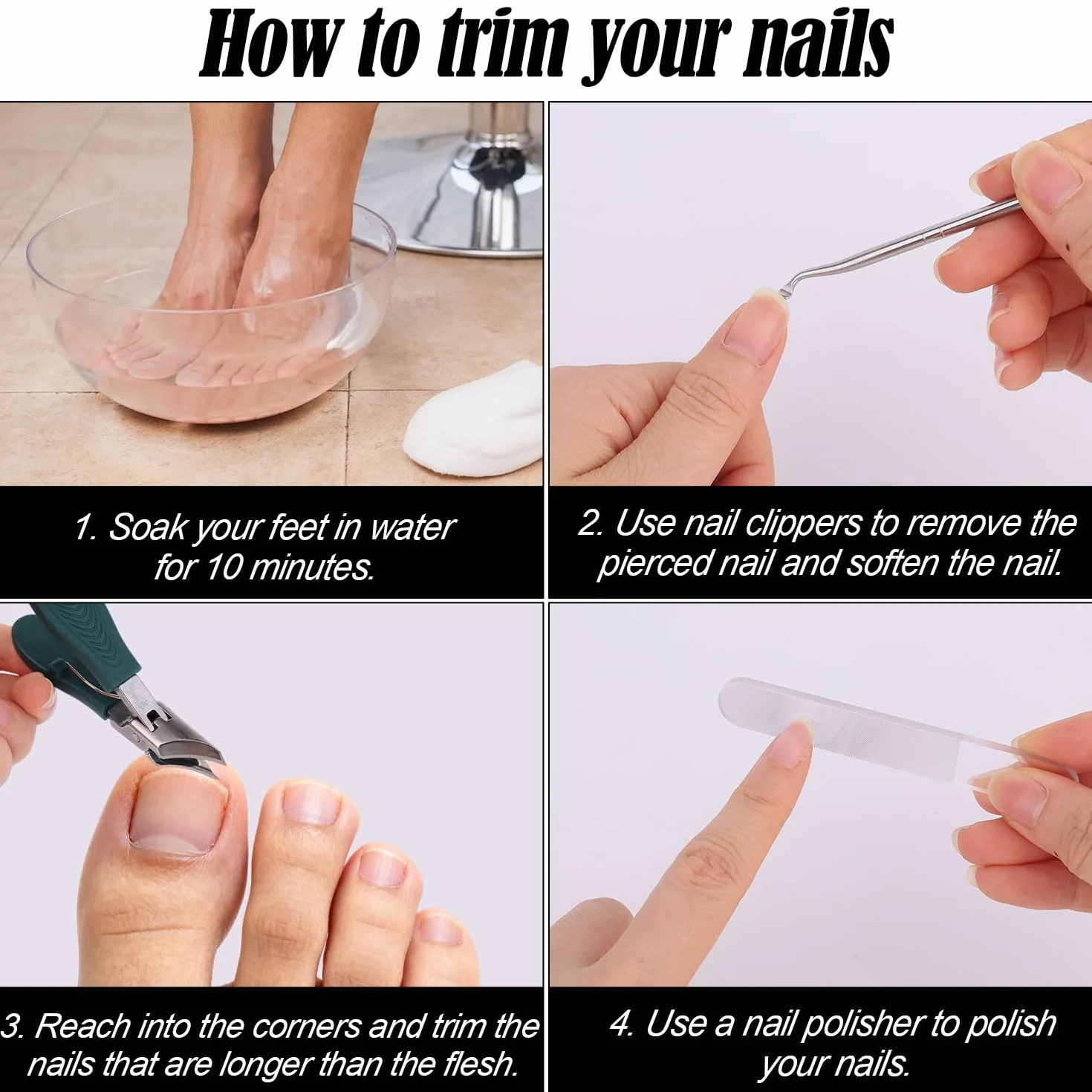 How to trim your nails

1. Soak your feet in water for 10 minutes.

2. Use nail clippers to remove the pierced nail and soften the nail.

3. Reach into the corners and trim the nails that are longer than the flesh.

4. Use a nail polisher to polish your nails.