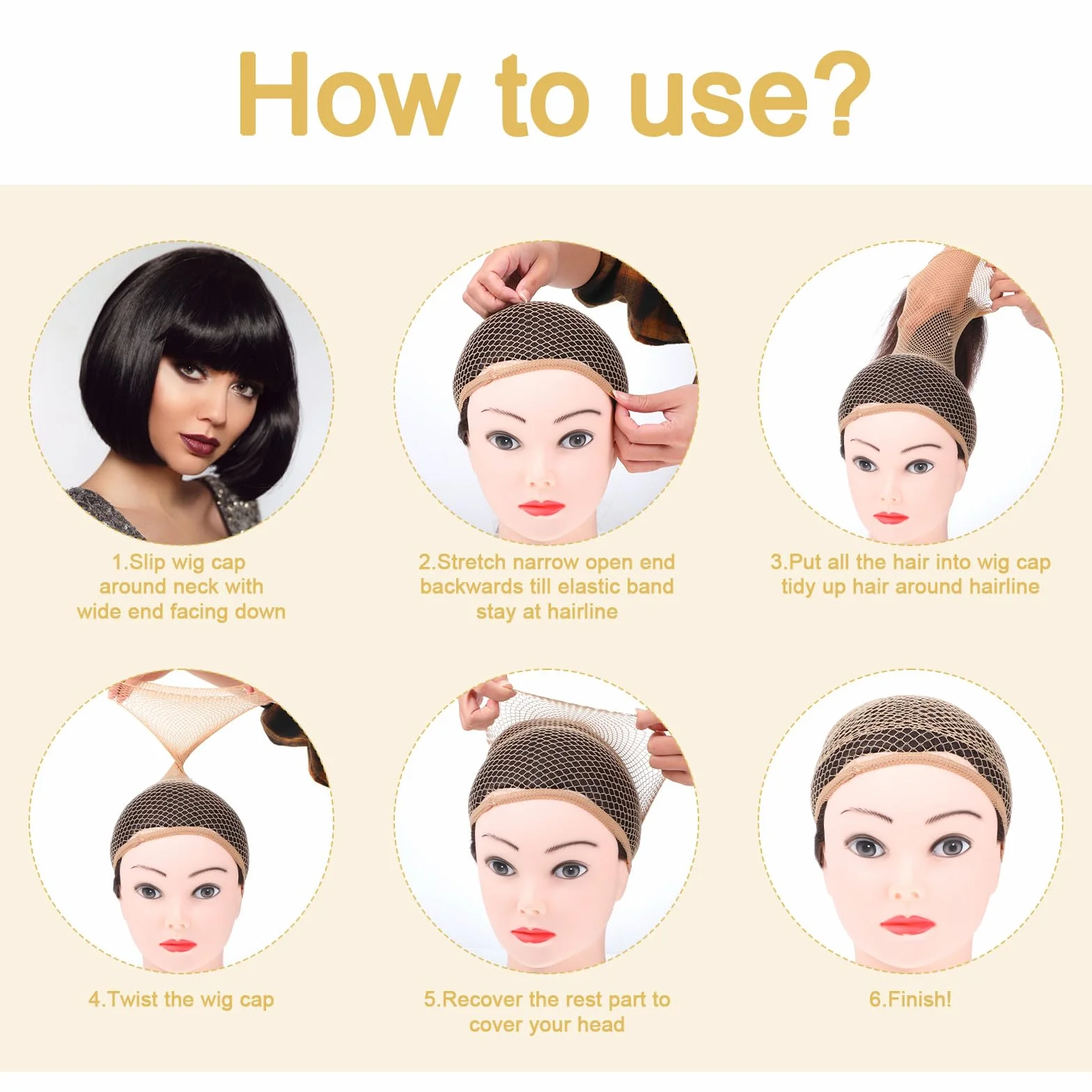 How to use?

1.Slip wig cap
around neck with
wide end facing down

2.Stretch narrow open end
backwards till elastic band
stay at hairline

3.Put all the hair into wig cap
tidy up hair around hairline

4.Twist the wig cap

5.Recover the rest part to
cover your head

6.Finish!