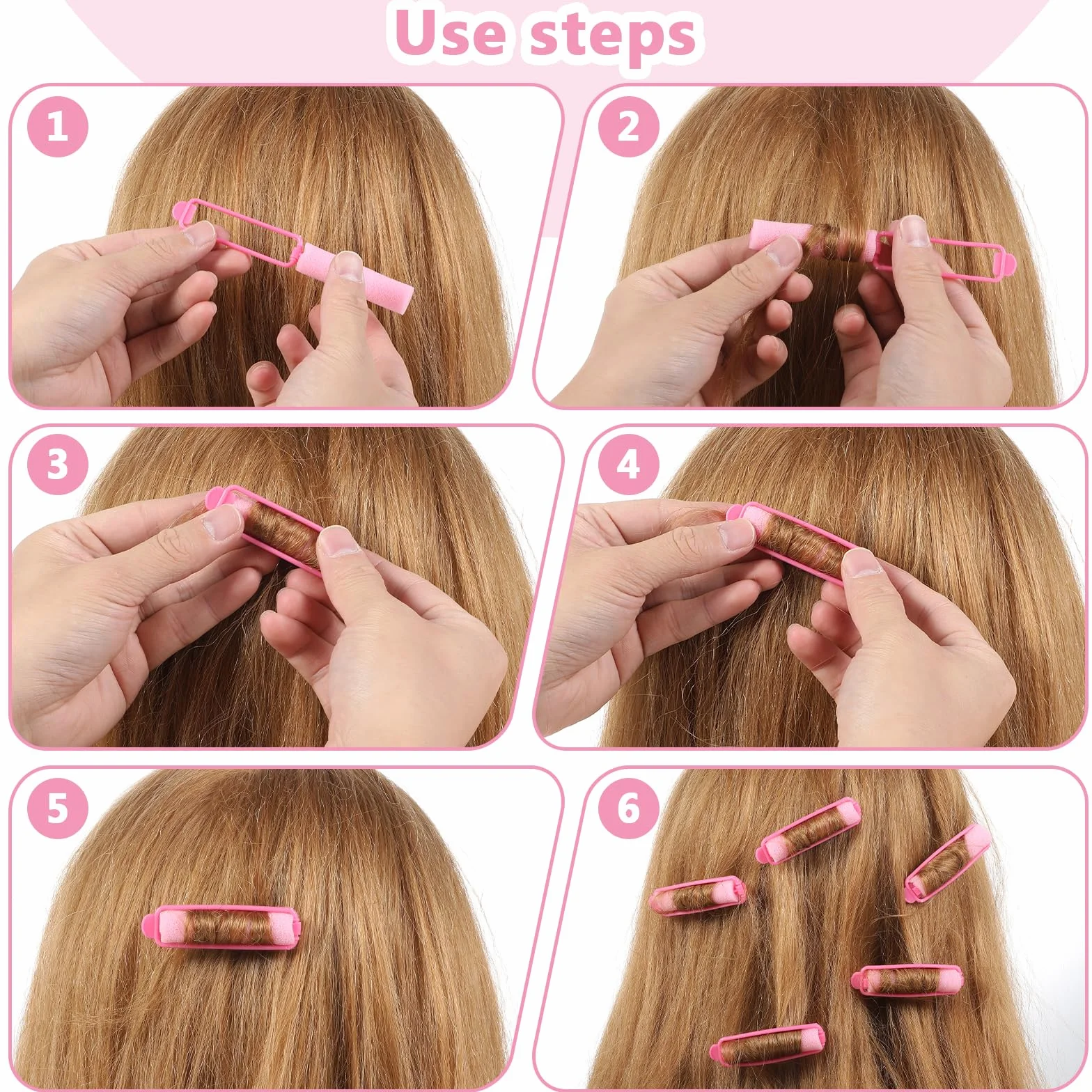 Use steps

1

2

3

4

5

6