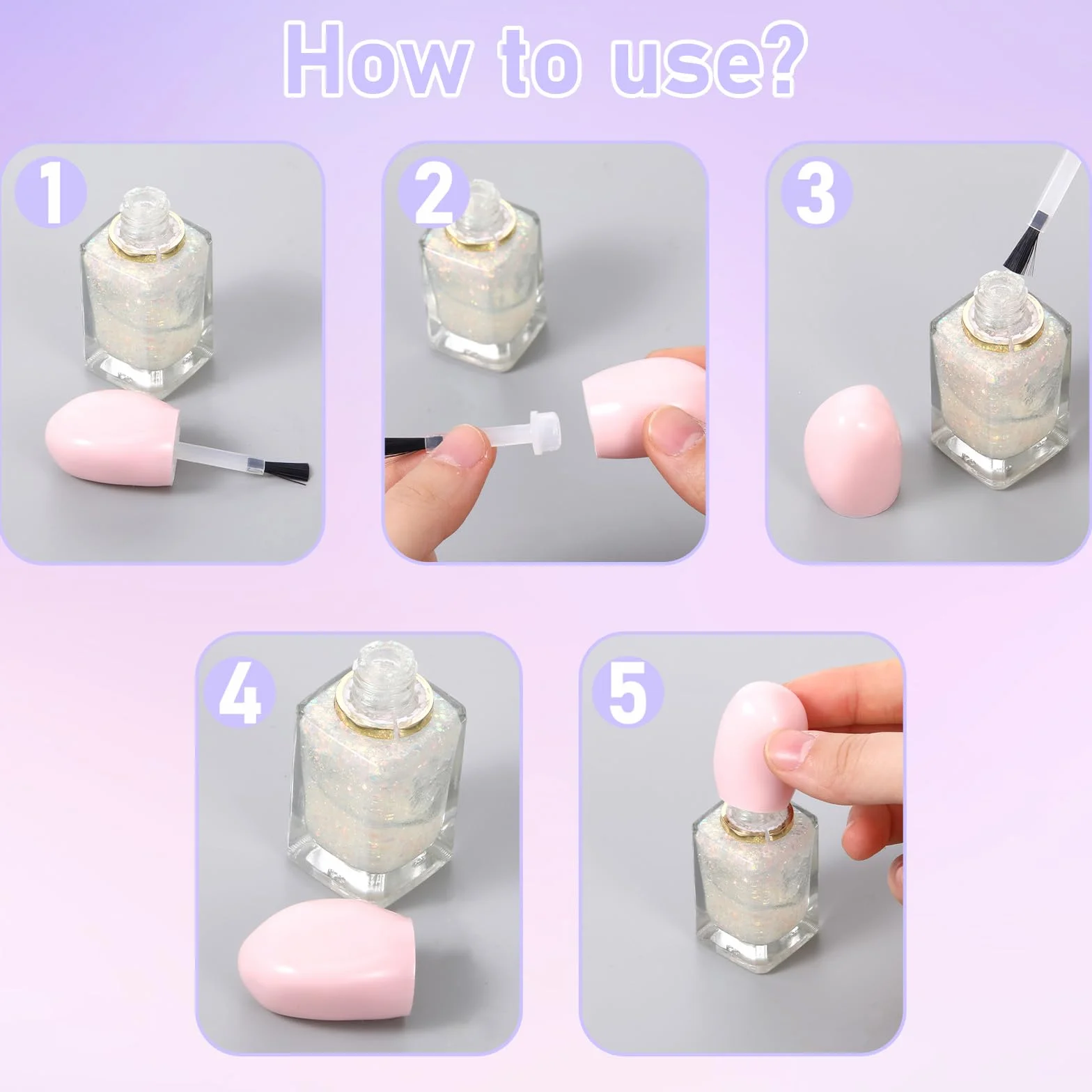 How to use?

1

2

3

4

5