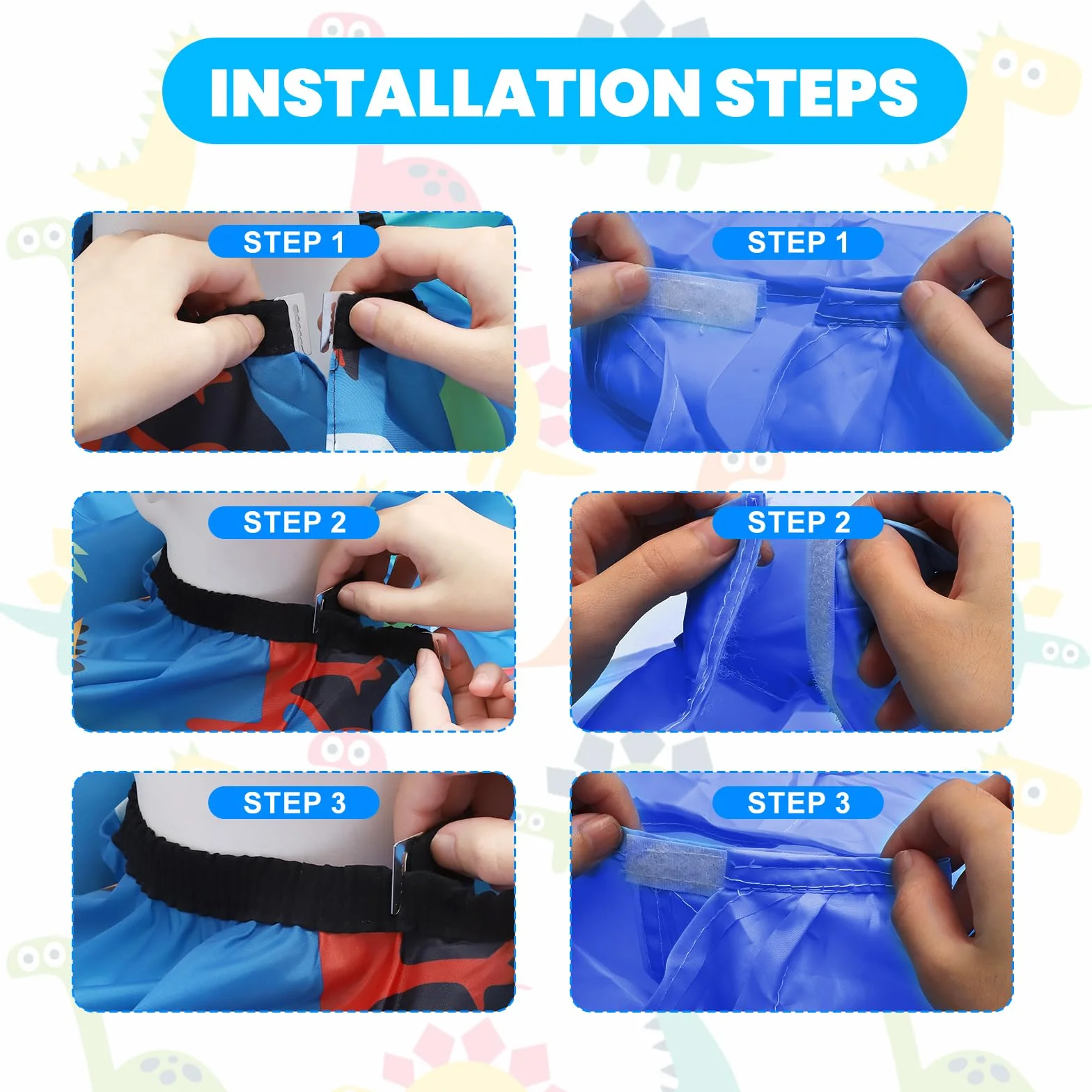 INSTALLATION STEPS

STEP 1

STEP 2

STEP 3

STEP 1

STEP 2

STEP 3