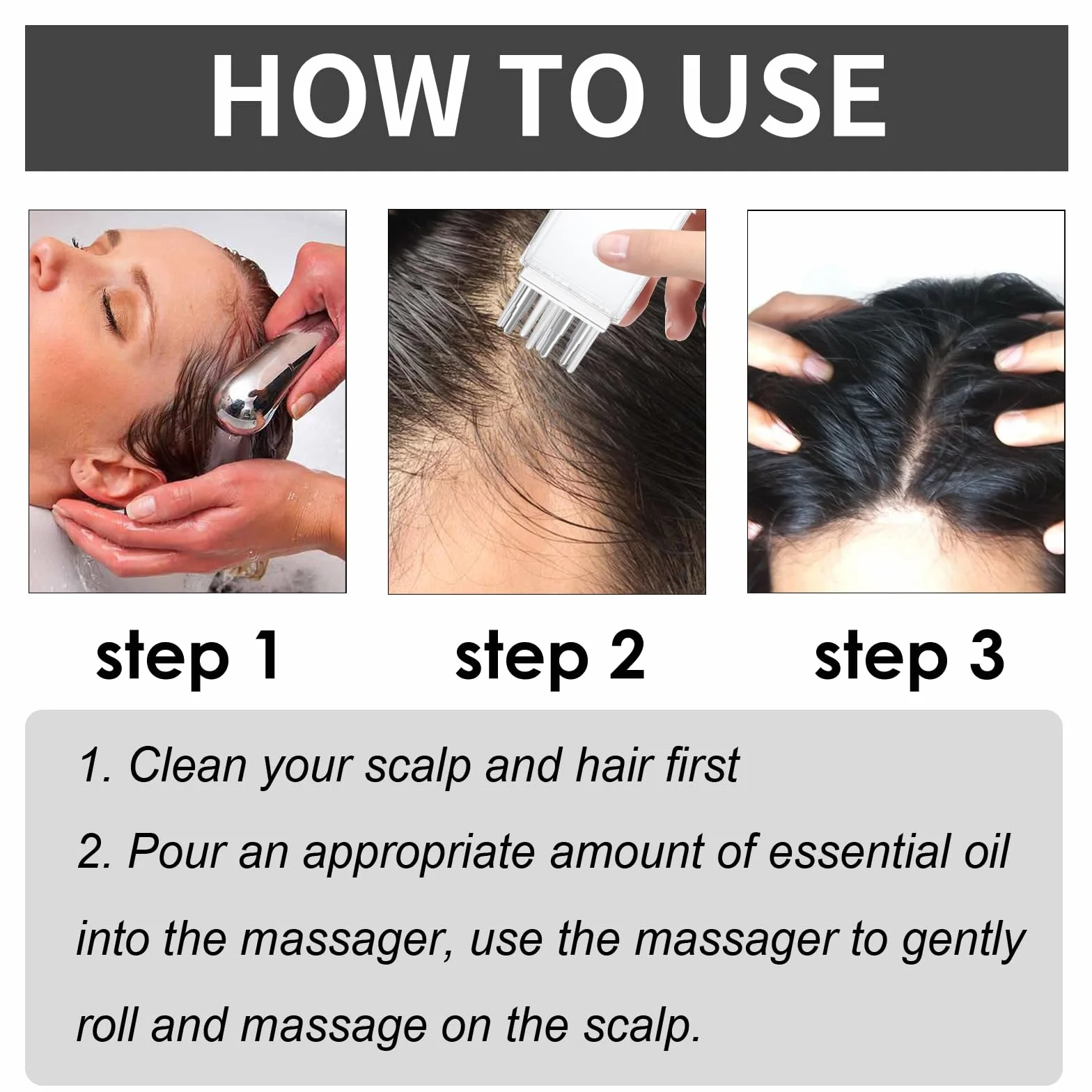 HOW TO USE

step 1

step 2

step 3

1. Clean your scalp and hair first

2. Pour an appropriate amount of essential oil into the massager, use the massager to gently roll and massage on the scalp.