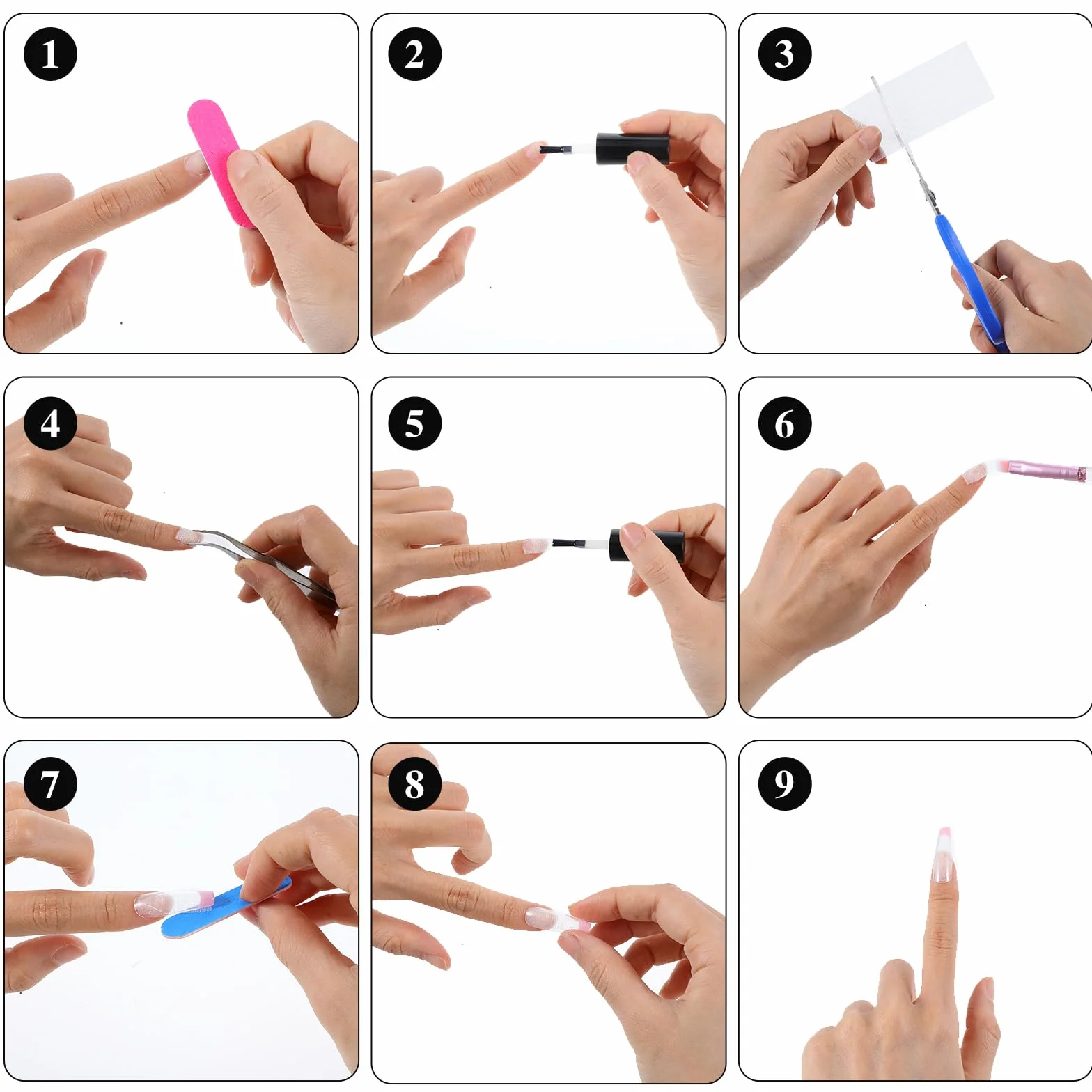 1

2

3

4

5

6

7

8

9