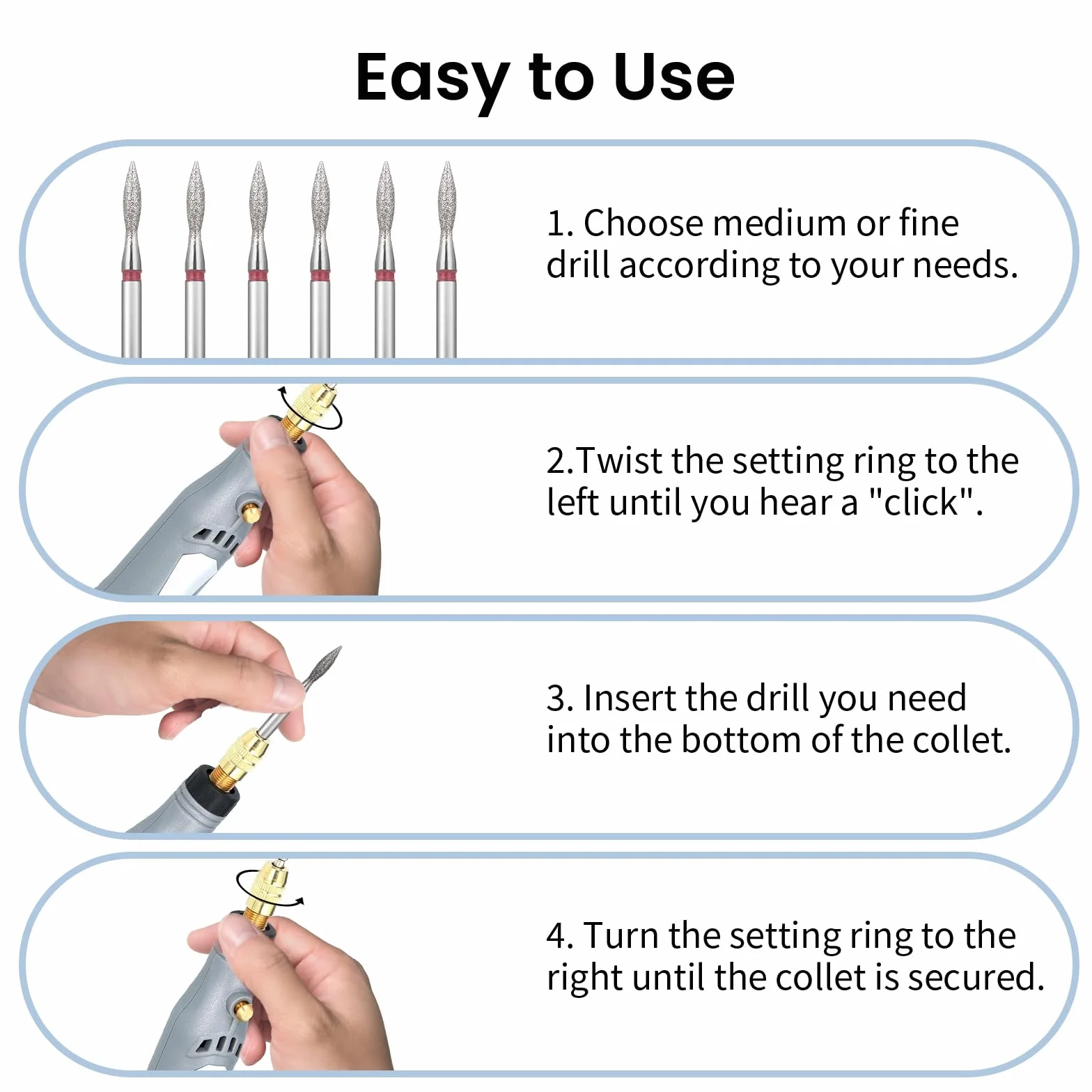 Easy to Use

1. Choose medium or fine drill according to your needs.

2.Twist the setting ring to the left until you hear a "click".

3. Insert the drill you need into the bottom of the collet.

4. Turn the setting ring to the right until the collet is secured.