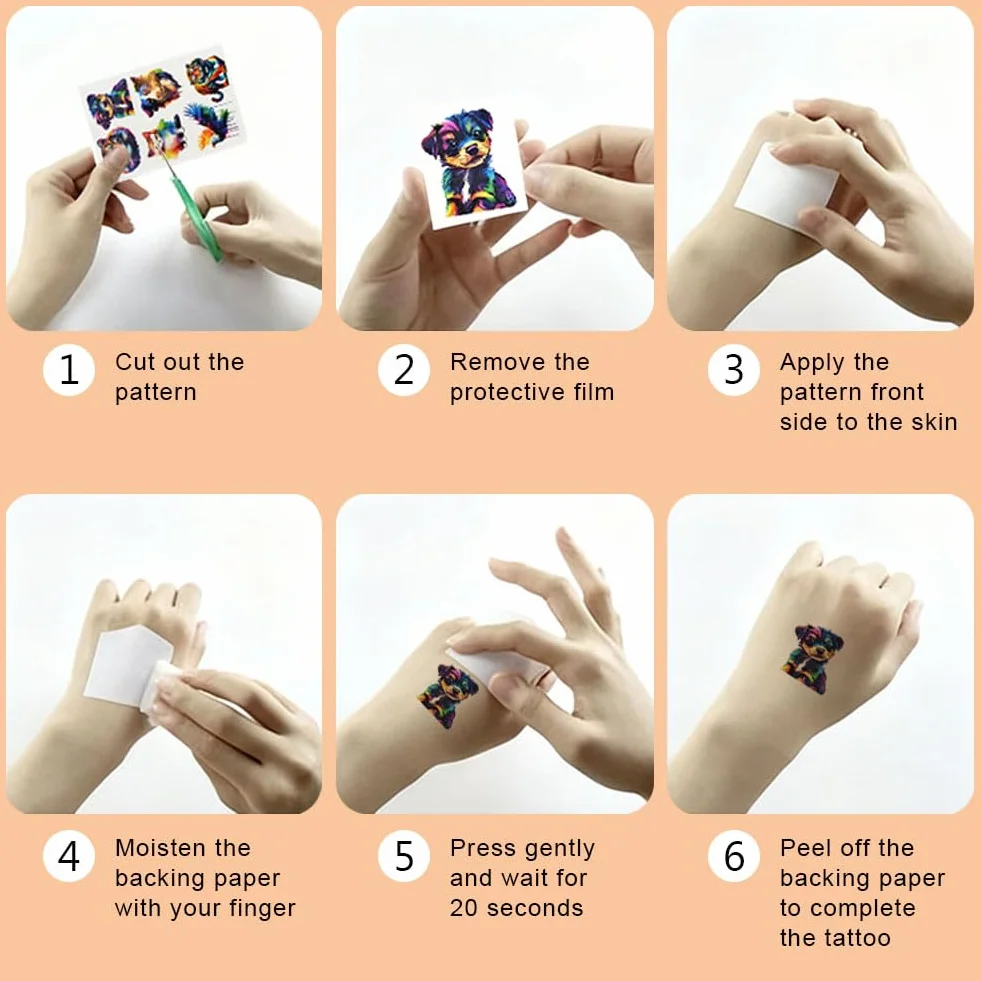 1 Cut out the pattern

2 Remove the protective film

3 Apply the pattern front side to the skin

4 Moisten the backing paper with your finger

5 Press gently and wait for 20 seconds

6 Peel off the backing paper to complete the tattoo