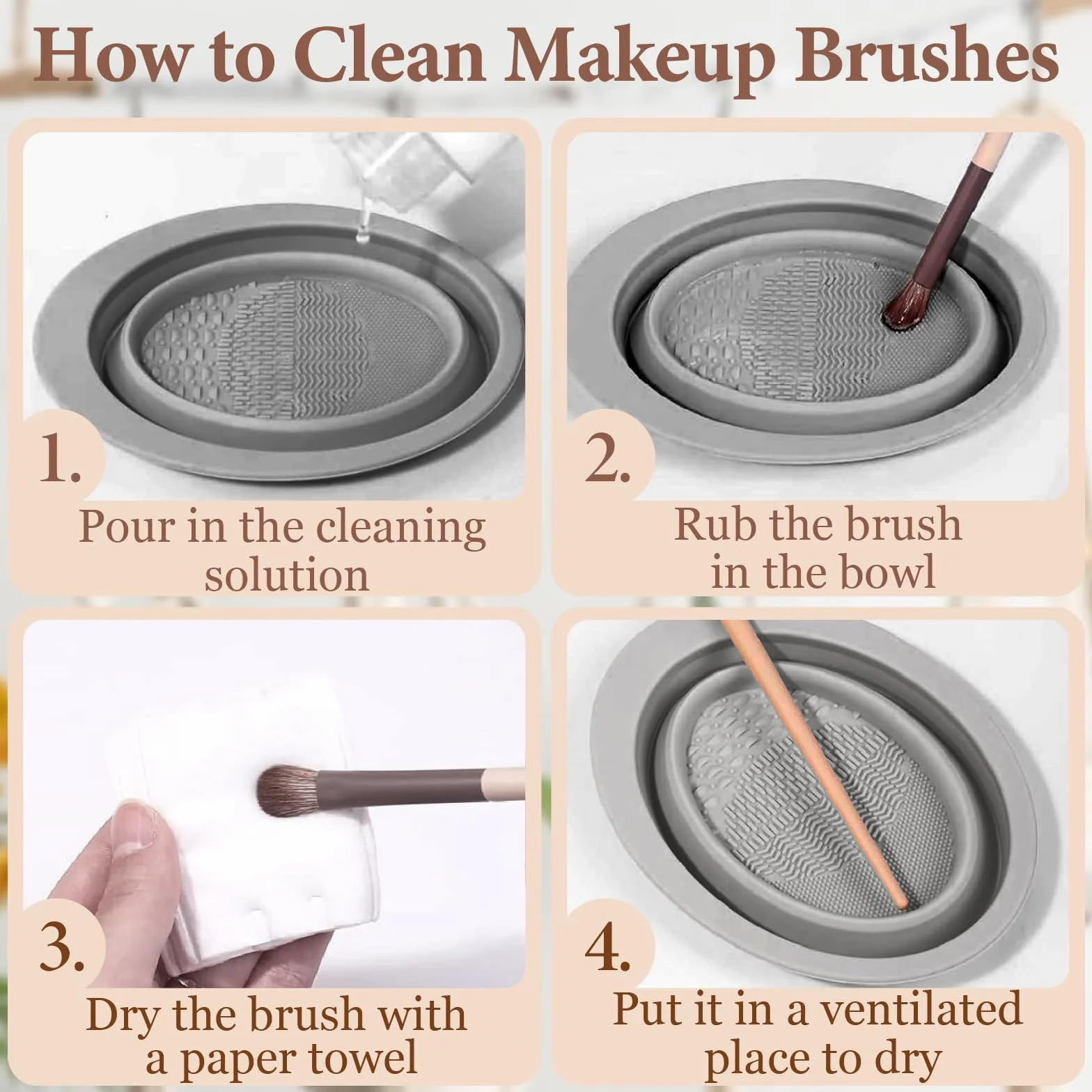 How to Clean Makeup Brushes

1.

Pour in the cleaning solution

2.

Rub the brush in the bowl

3.

Dry the brush with a paper towel

4.

Put it in a ventilated place to dry