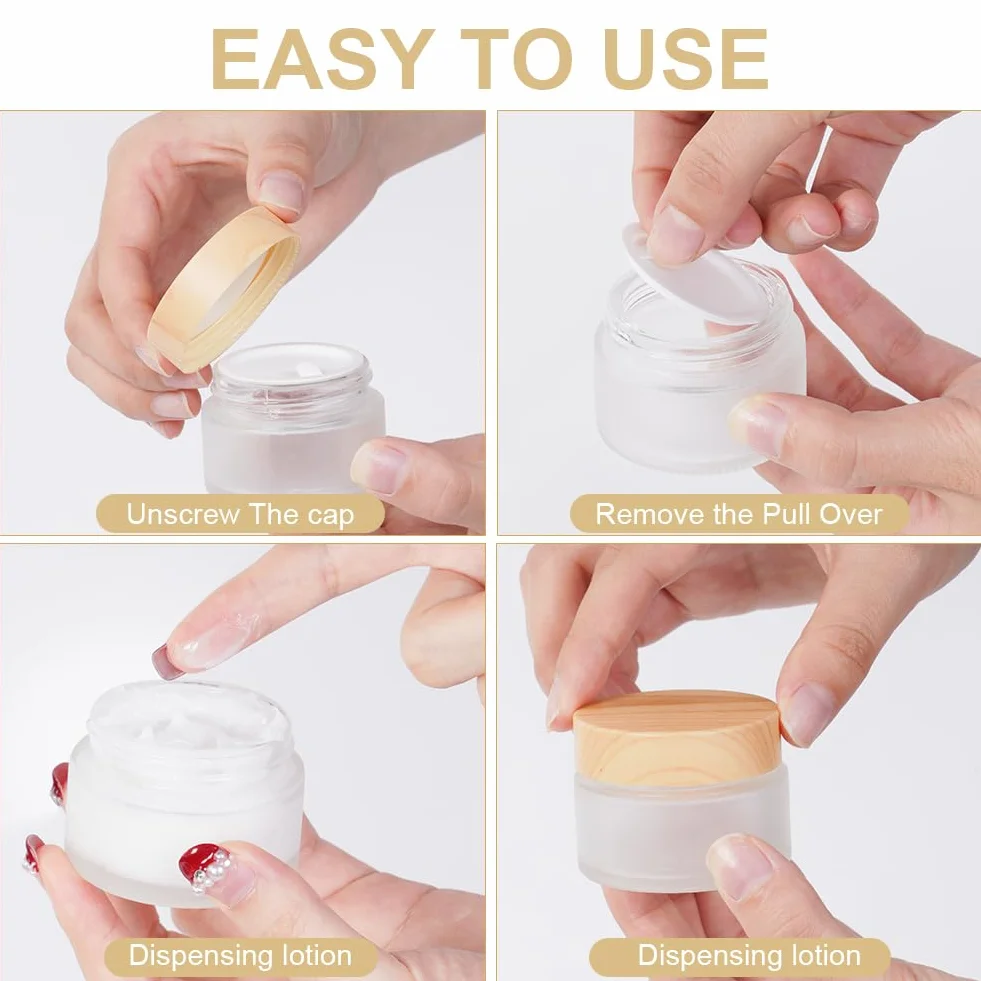 EASY TO USE

Unscrew The cap

Remove the Pull Over

Dispensing lotion

Dispensing lotion