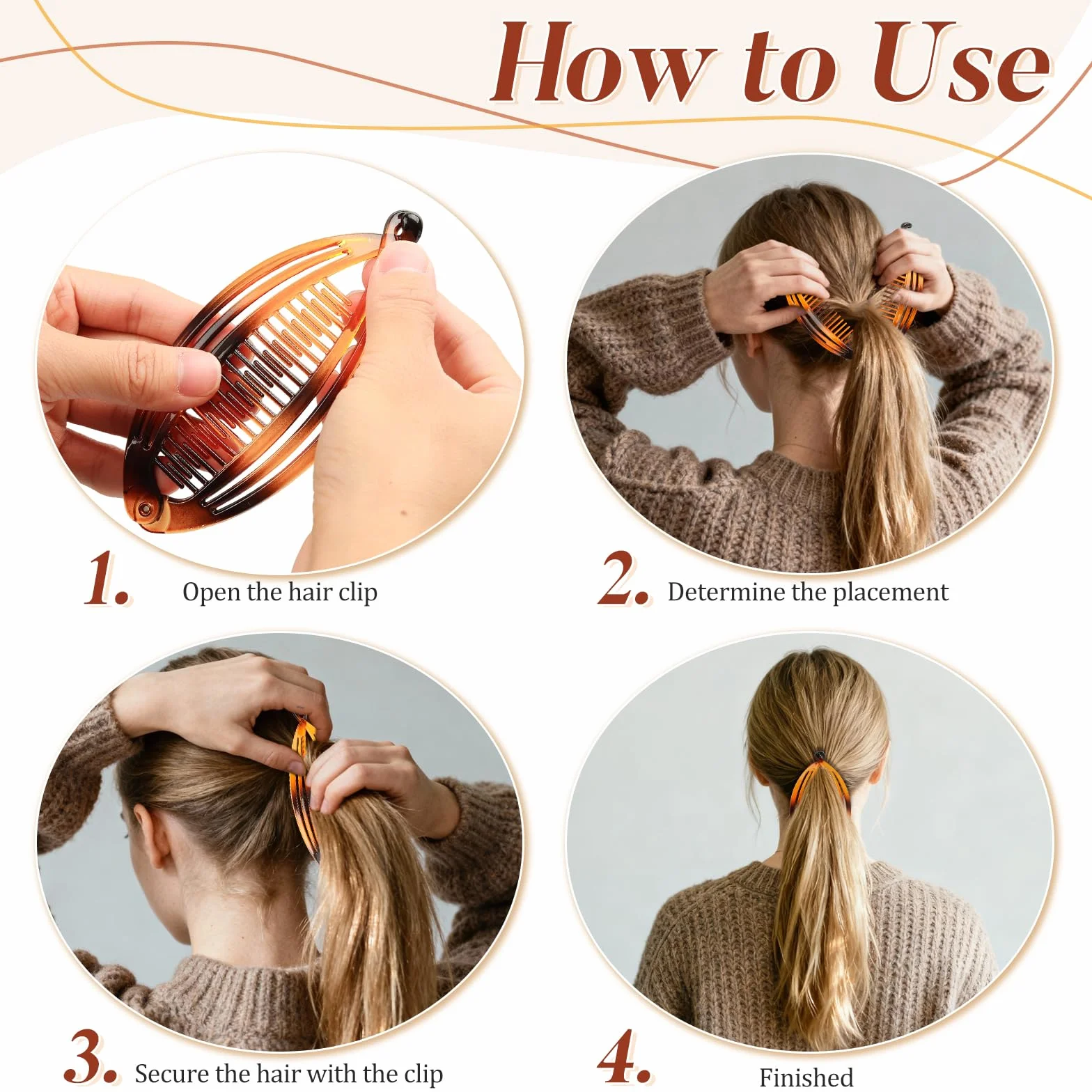 How to Use

1. Open the hair clip

2. Determine the placement

3. Secure the hair with the clip

4. Finished