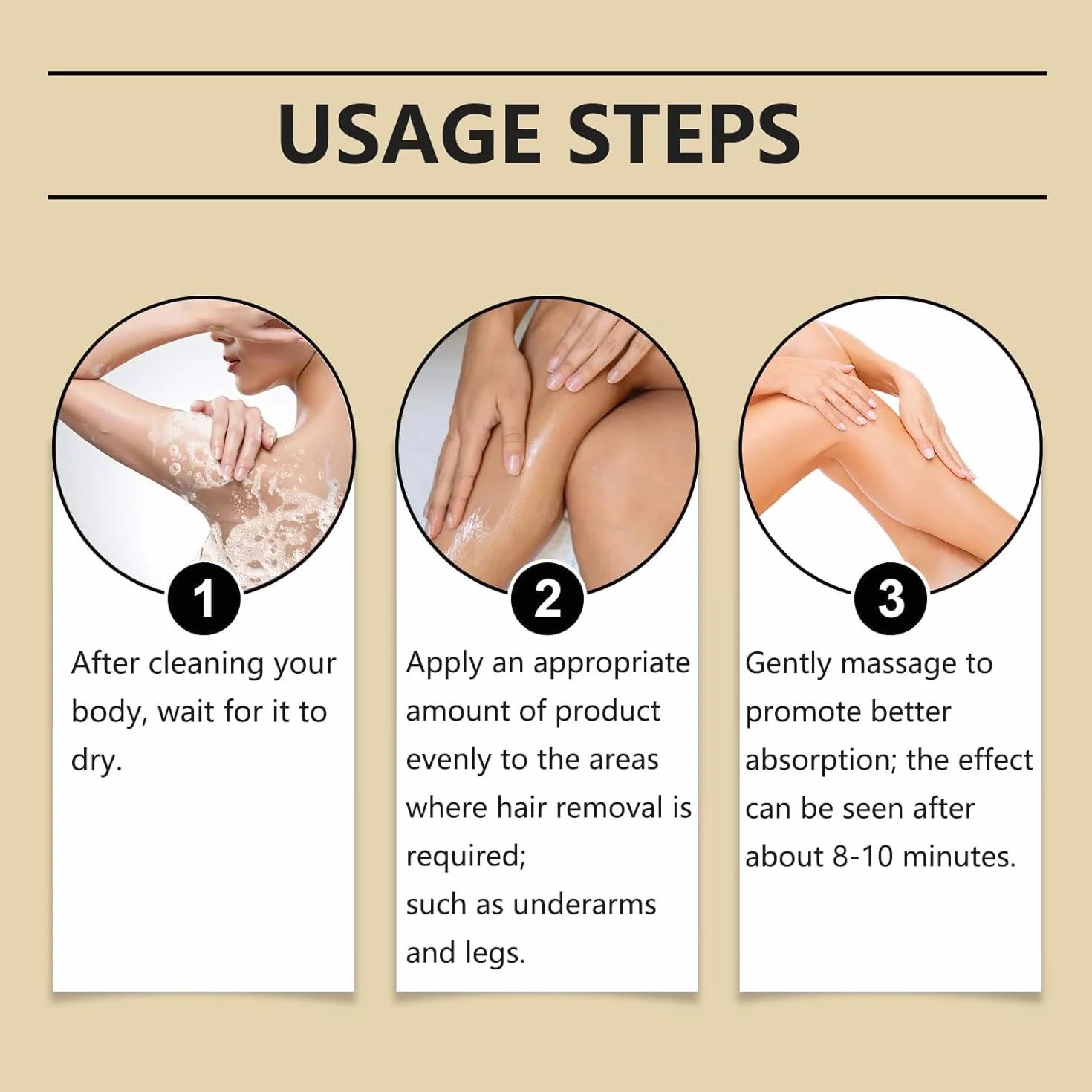 USAGE STEPS

1

After cleaning your body, wait for it to dry.

2

Apply an appropriate amount of product evenly to the areas where hair removal is required;

such as underarms and legs.

3

Gently massage to promote better absorption; the effect can be seen after about 8-10 minutes.