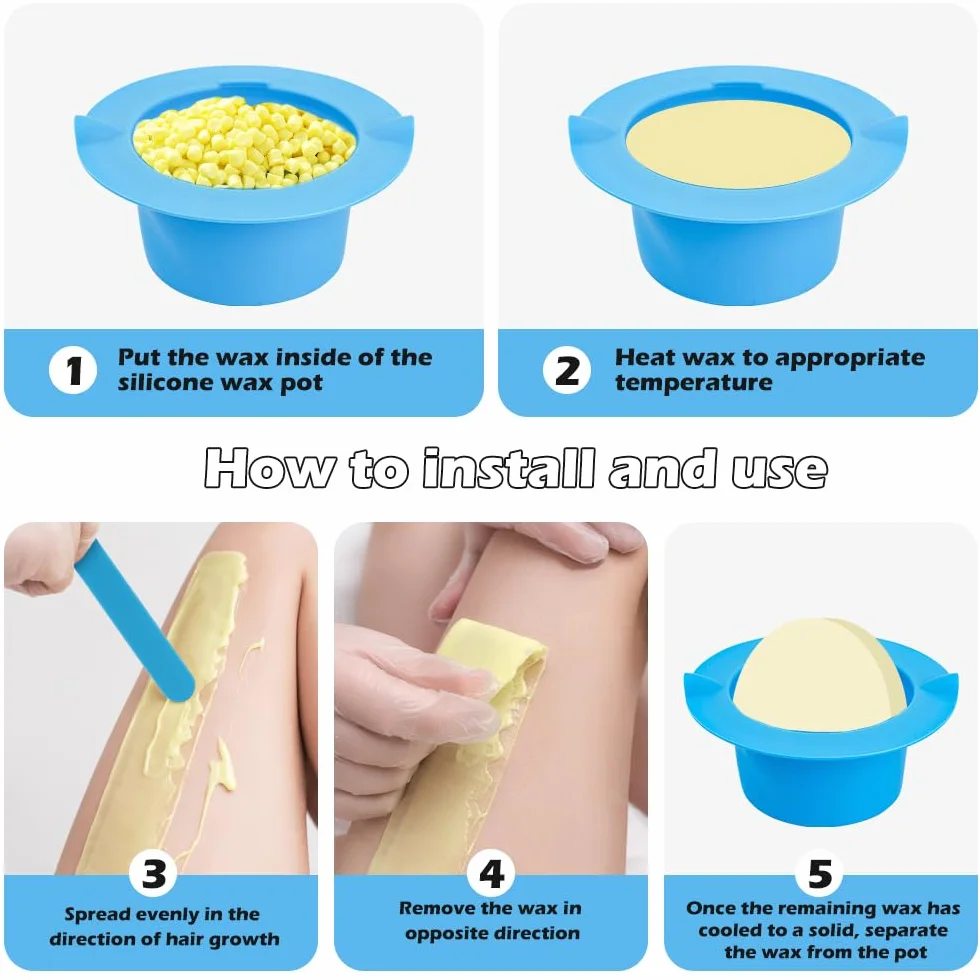 1 Put the wax inside of the silicone wax pot

2 Heat wax to appropriate temperature

How to install and use

3
Spread evenly in the direction of hair growth

4
Remove the wax in opposite direction

5
Once the remaining wax has cooled to a solid, separate the wax from the pot