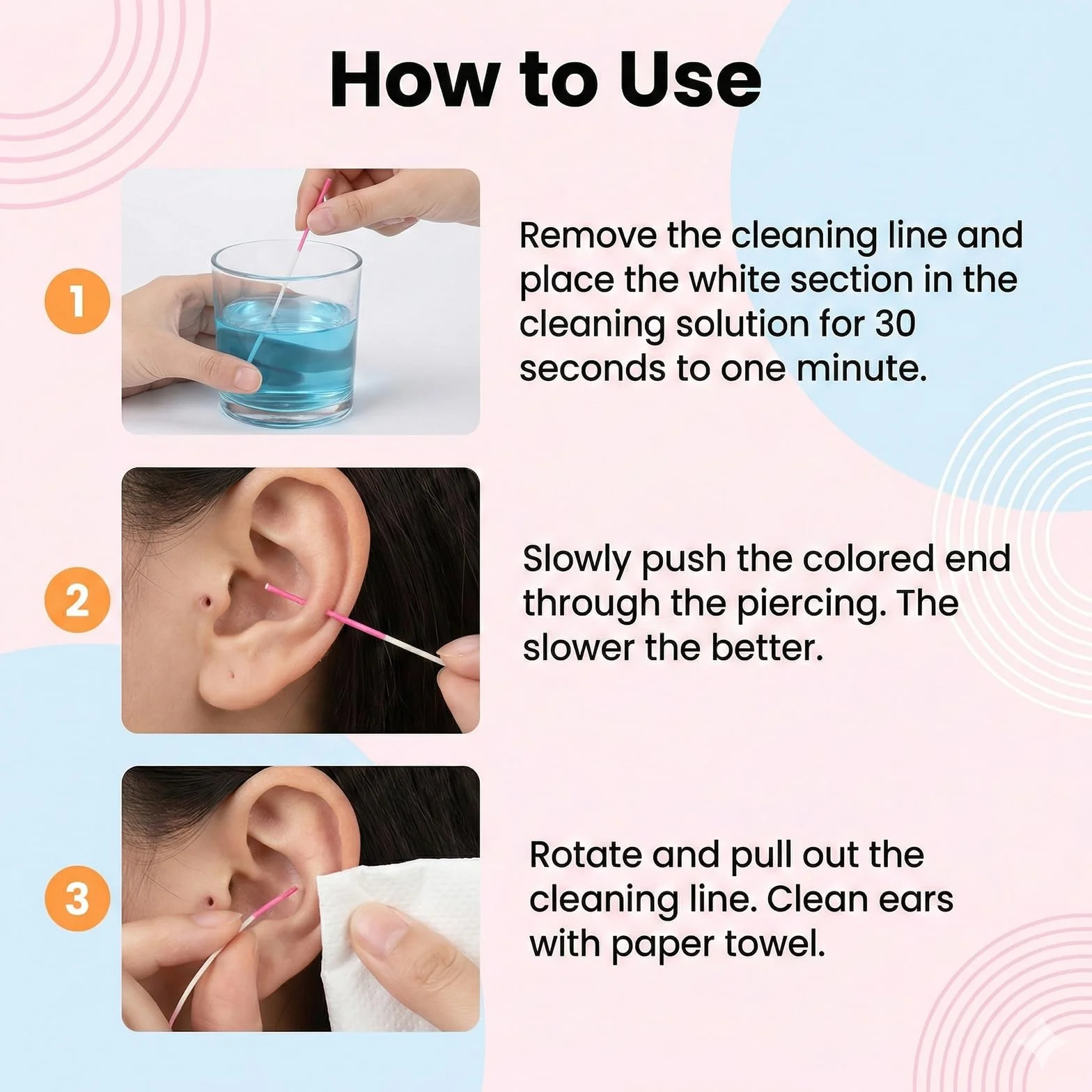 How to Use

1

Remove the cleaning line and place the white section in the cleaning solution for 30 seconds to one minute.

2

Slowly push the colored end through the piercing. The slower the better.

3

Rotate and pull out the cleaning line. Clean ears with paper towel.