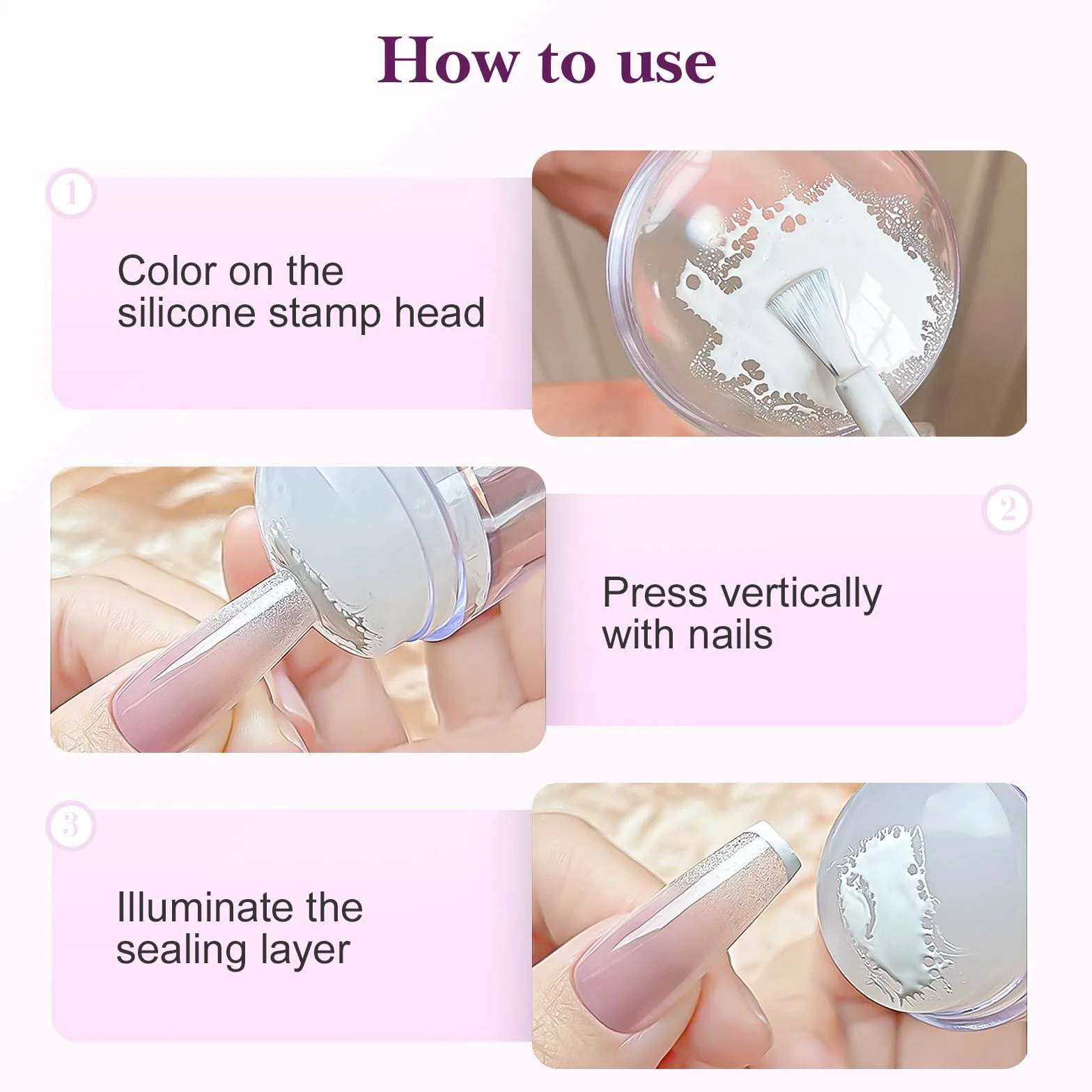 How to use

1

Color on the silicone stamp head

2

Press vertically with nails

3

Illuminate the sealing layer