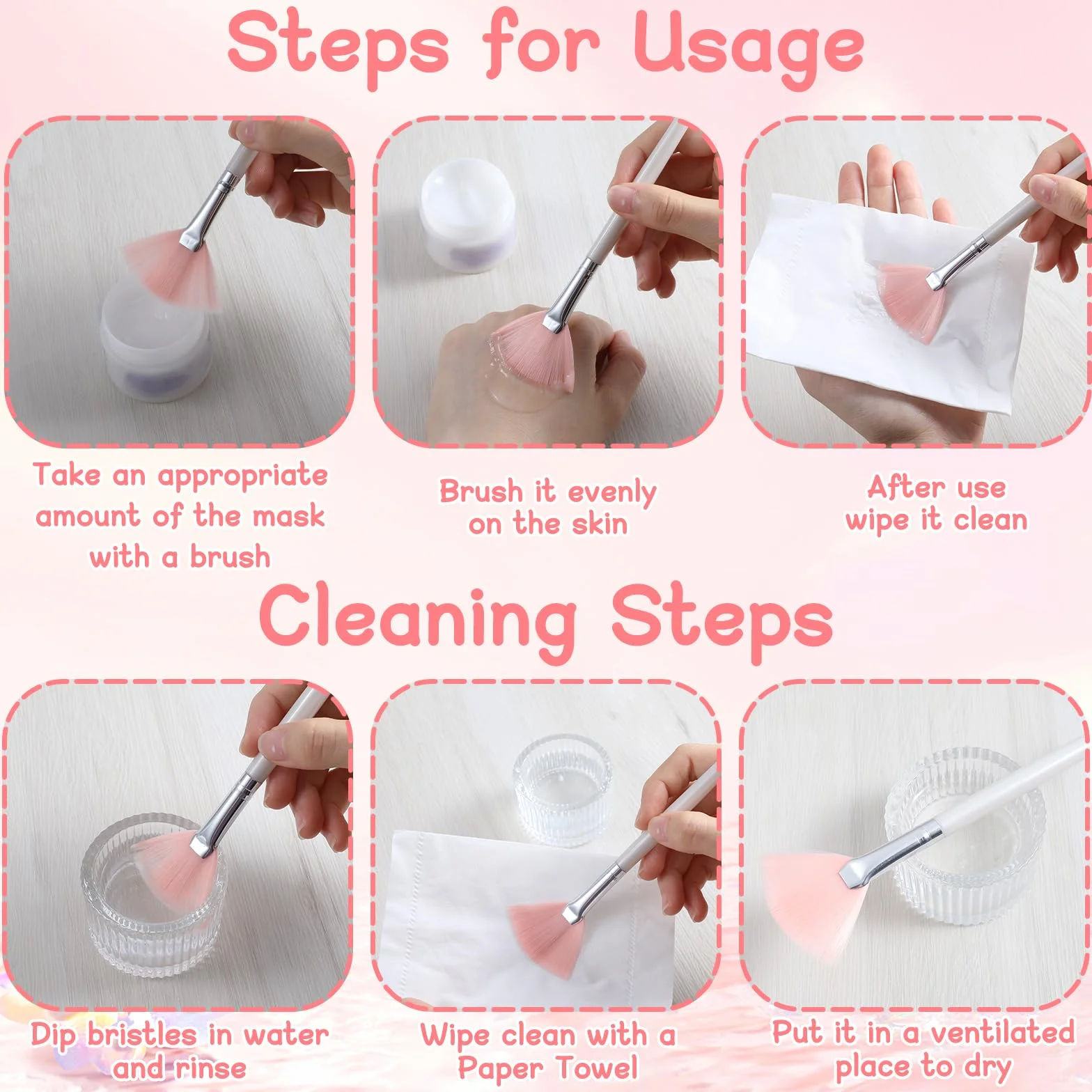 Steps for Usage

Take an appropriate amount of the mask with a brush

Brush it evenly on the skin

After use wipe it clean

Cleaning Steps

Dip bristles in water and rinse

Wipe clean with a Paper Towel

Put it in a ventilated place to dry