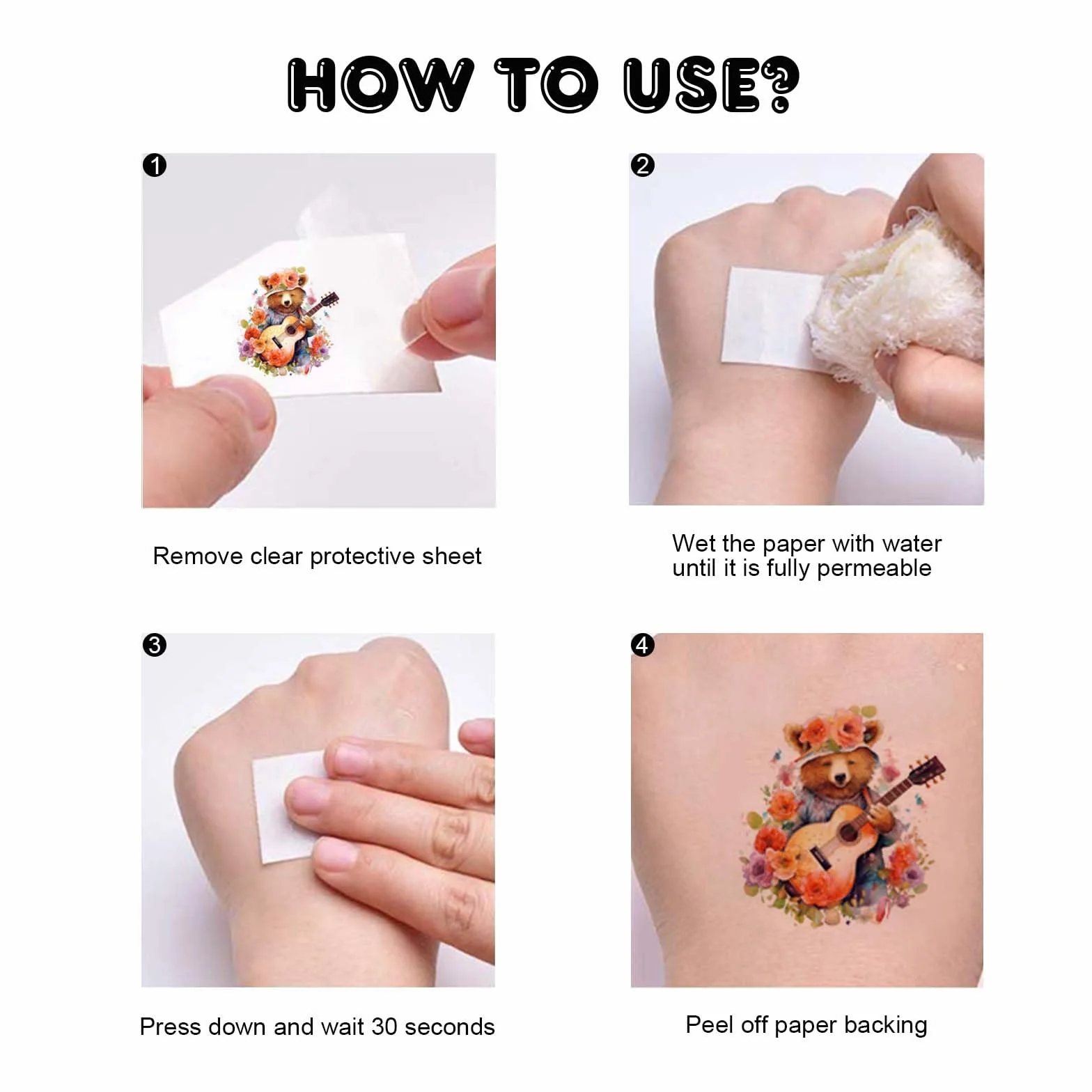 HOW TO USE?

1

Remove clear protective sheet

2

Wet the paper with water until it is fully permeable

3

Press down and wait 30 seconds

4

Peel off paper backing