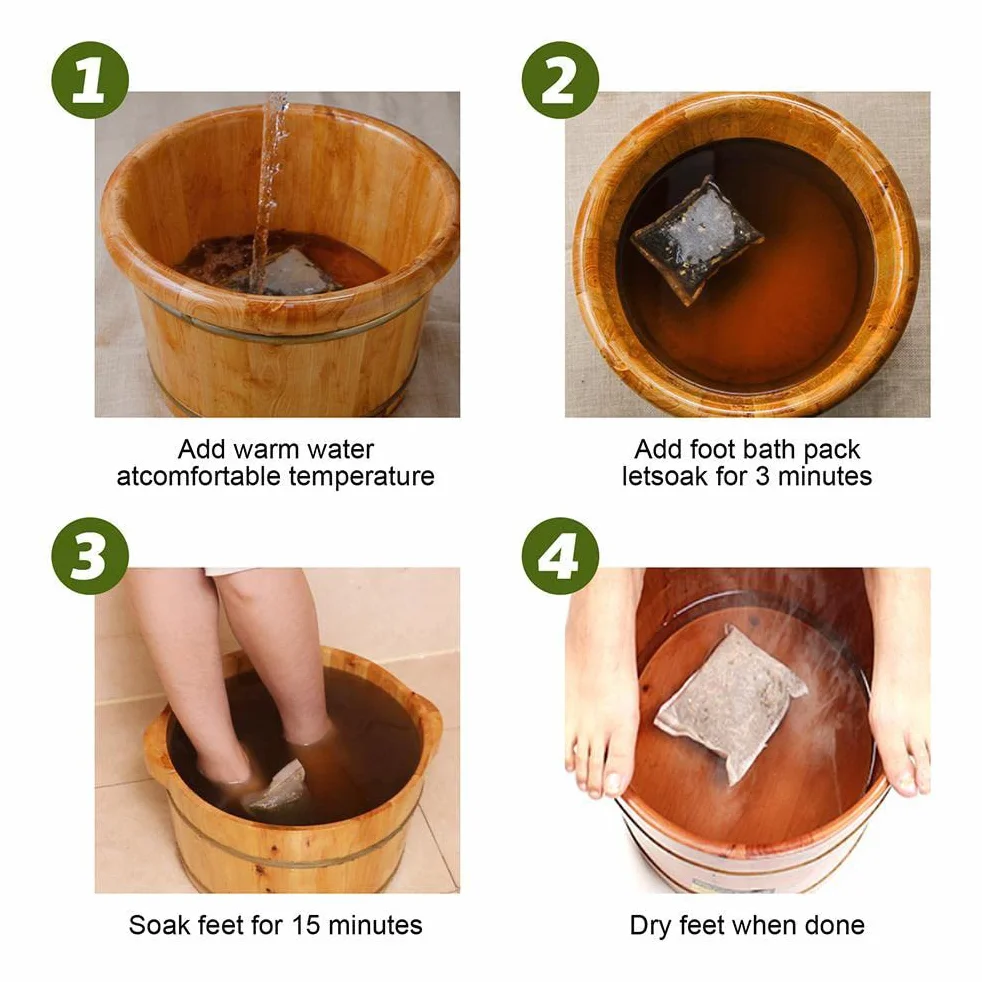 1

Add warm water
atcomfortable temperature

2

Add foot bath pack
letsoak for 3 minutes

3

Soak feet for 15 minutes

4

Dry feet when done