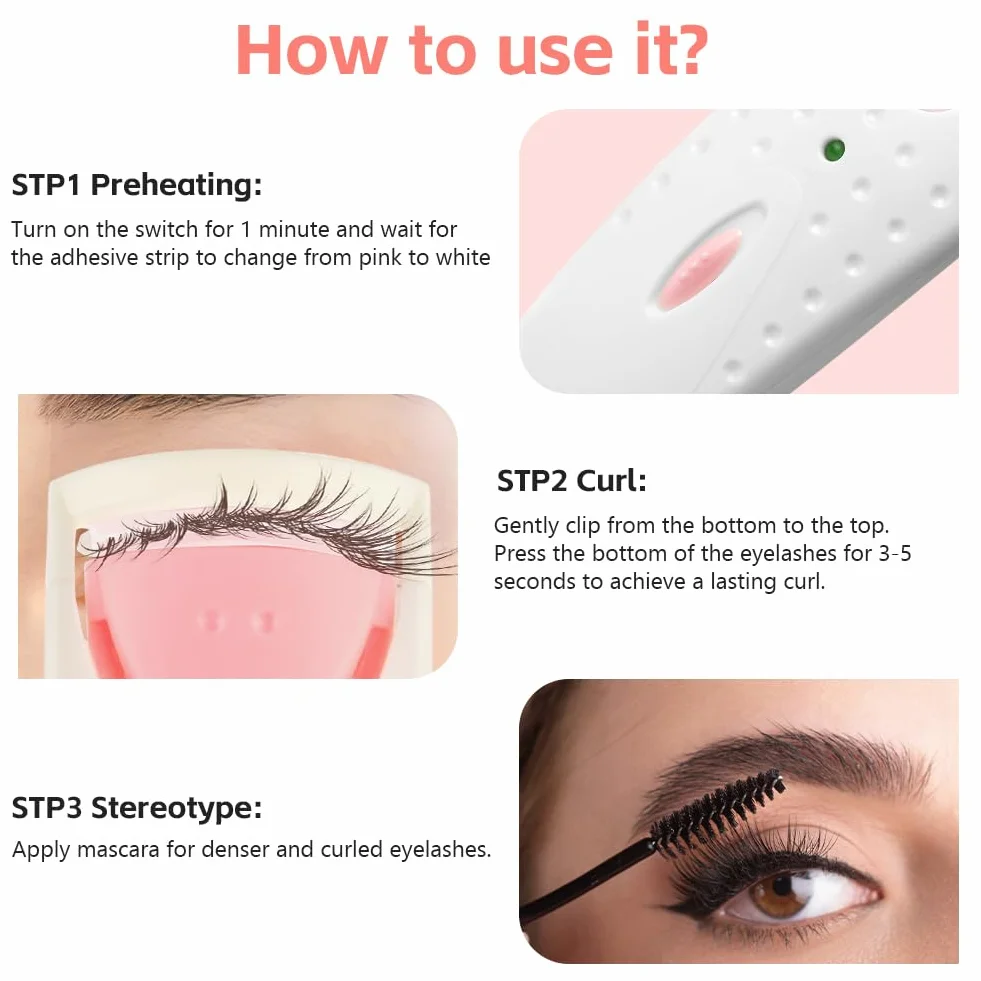 How to use it?

STP1 Preheating:

Turn on the switch for 1 minute and wait for the adhesive strip to change from pink to white

STP2 Curl:

Gently clip from the bottom to the top. Press the bottom of the eyelashes for 3-5 seconds to achieve a lasting curl.

STP3 Stereotype:

Apply mascara for denser and curled eyelashes.