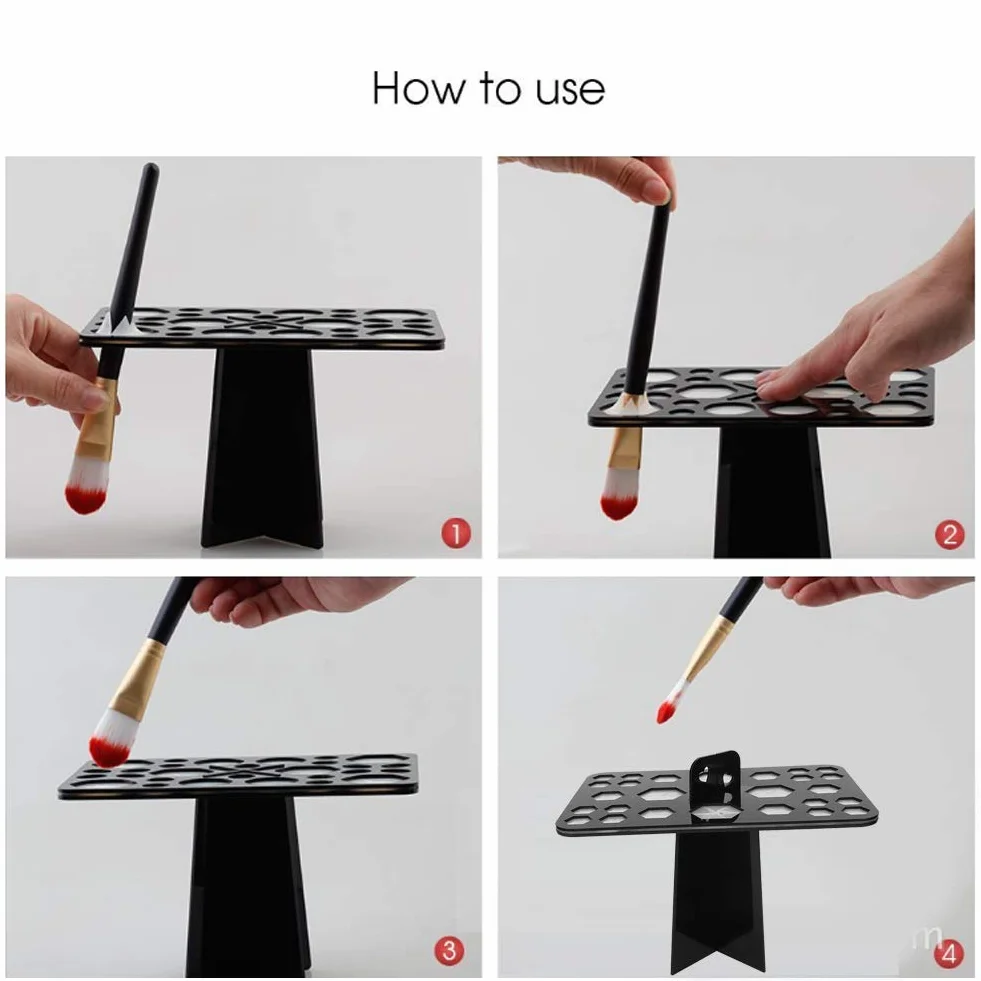 How to use

1

2

3

4