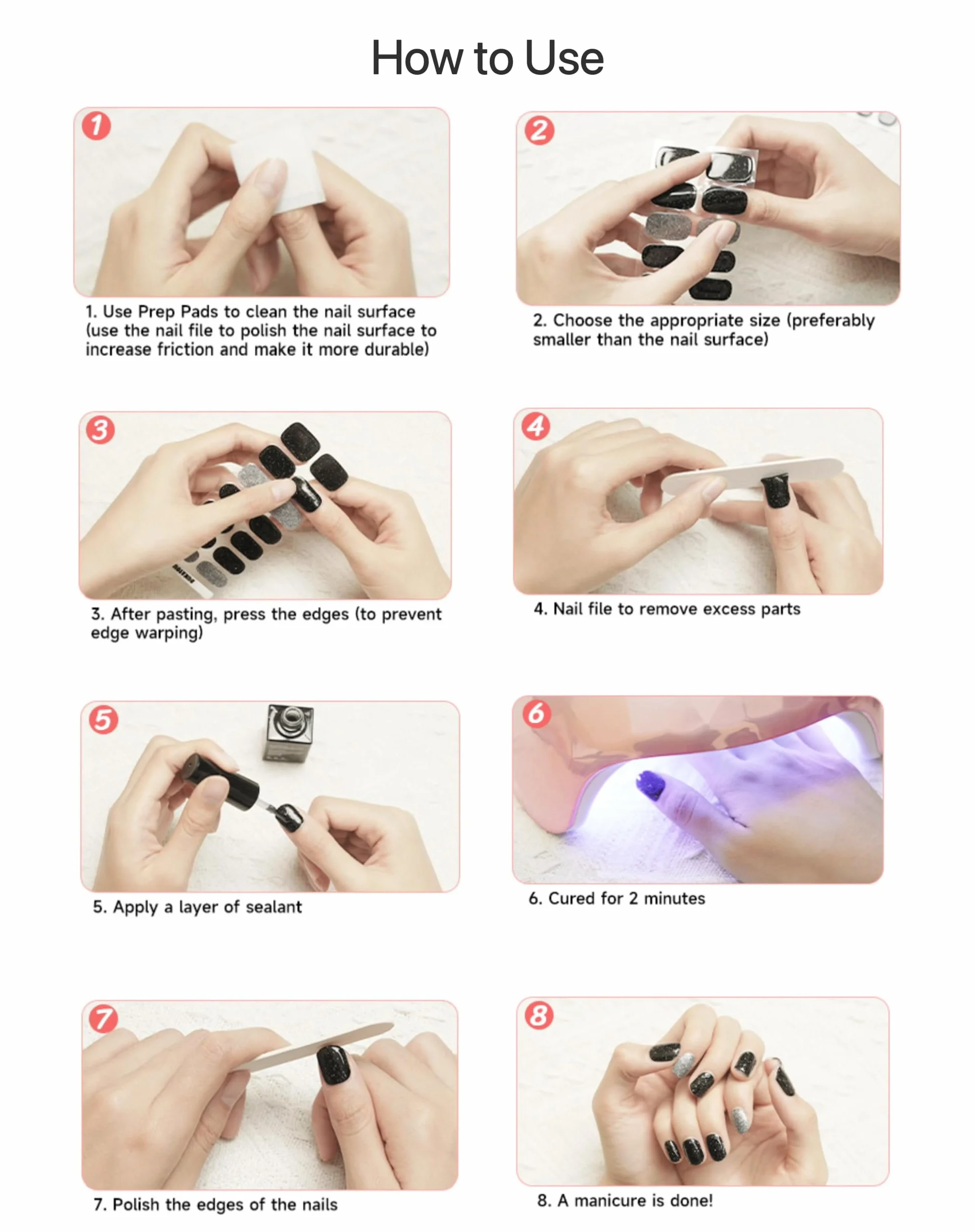 How to Use

1

1. Use Prep Pads to clean the nail surface (use the nail file to polish the nail surface to increase friction and make it more durable)

2

2. Choose the appropriate size (preferably smaller than the nail surface)

3

3. After pasting, press the edges (to prevent edge warping)

4

4. Nail file to remove excess parts

5

5. Apply a layer of sealant

6

6. Cured for 2 minutes

7

7. Polish the edges of the nails

8

8. A manicure is done!