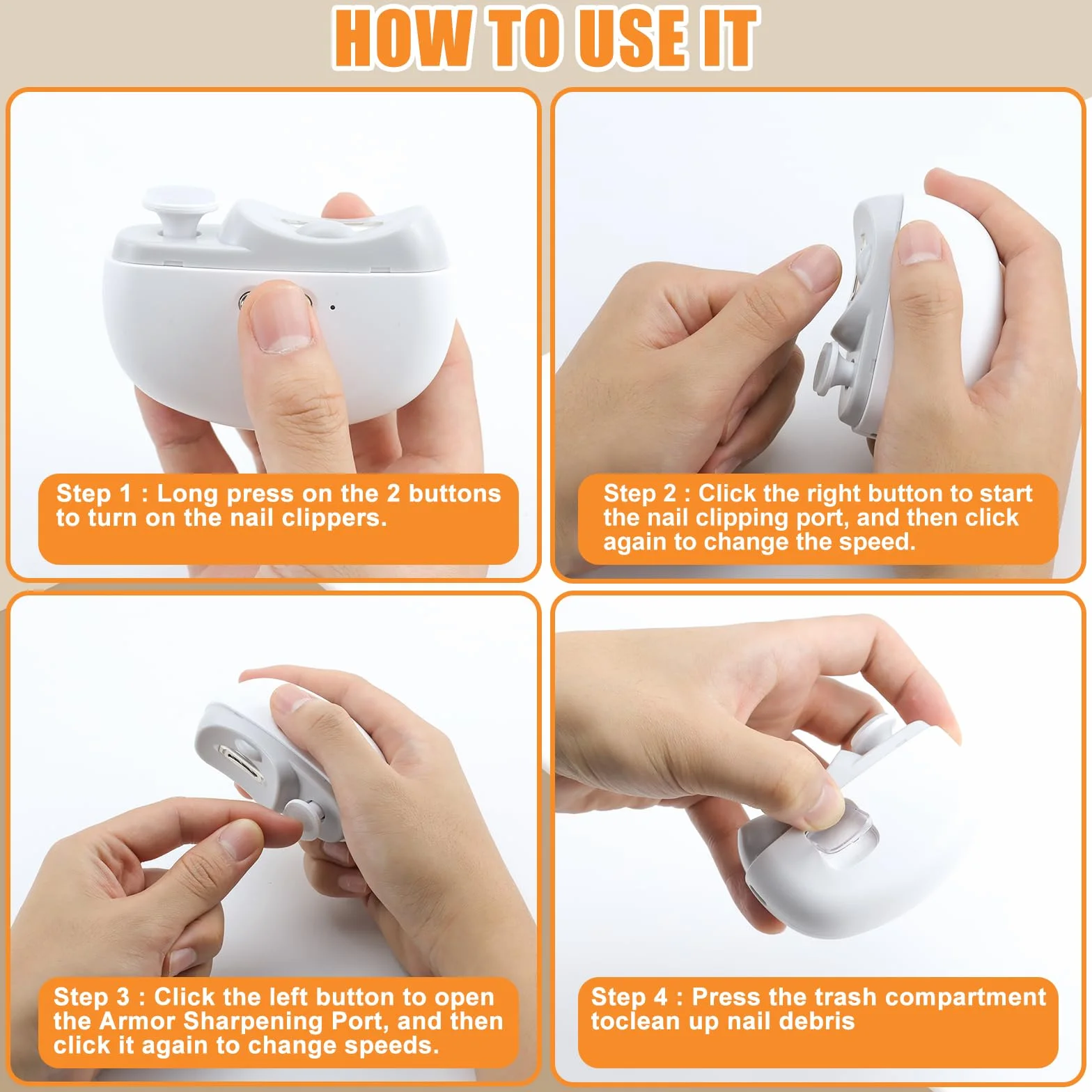 HOW TO USE IT

Step 1 : Long press on the 2 buttons to turn on the nail clippers.

Step 2 : Click the right button to start the nail clipping port, and then click again to change the speed.

Step 3 : Click the left button to open the Armor Sharpening Port, and then click it again to change speeds.

Step 4 : Press the trash compartment toclean up nail debris