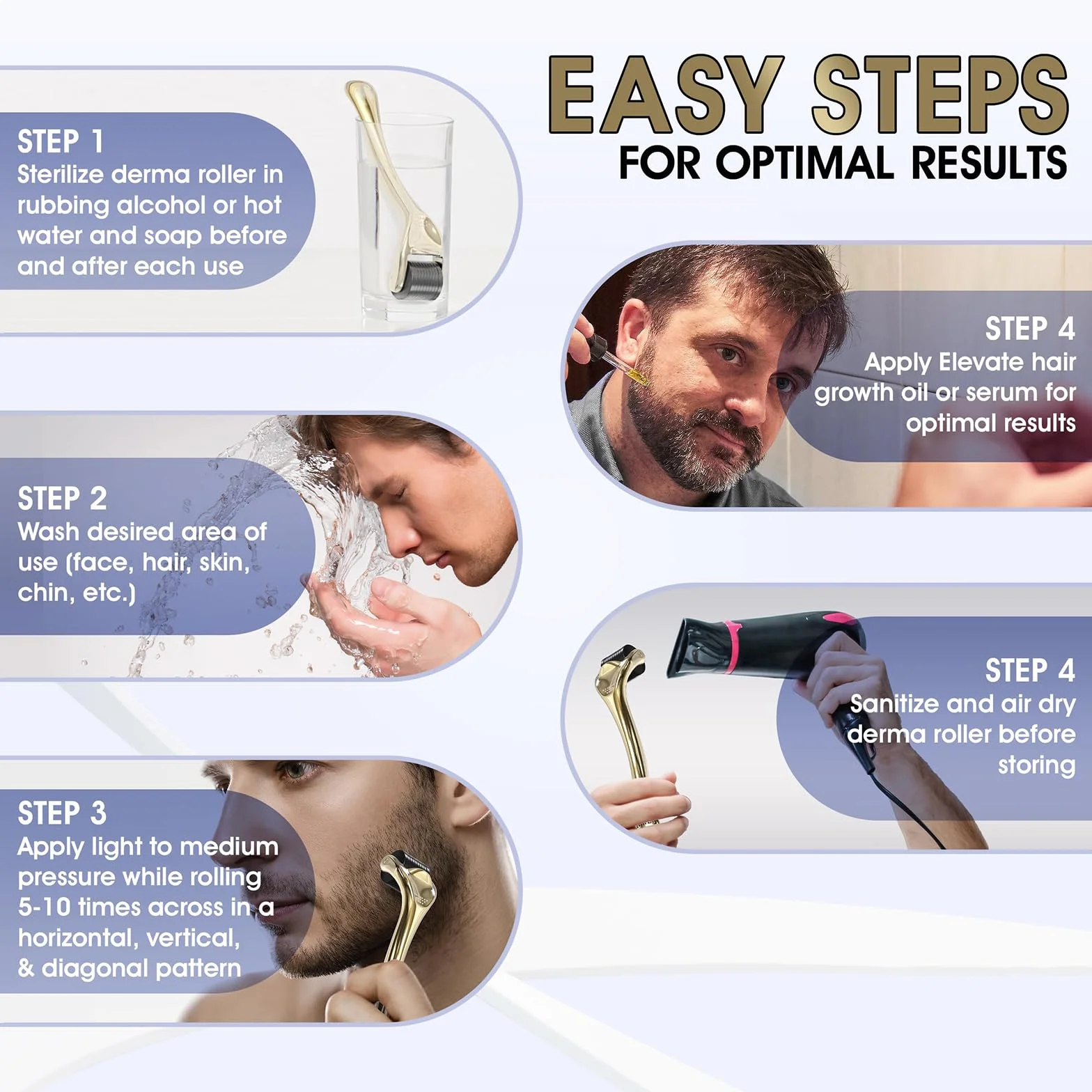 EASY STEPS
FOR OPTIMAL RESULTS

STEP 1
Sterilize derma roller in rubbing alcohol or hot water and soap before and after each use

STEP 2
Wash desired area of use (face, hair, skin, chin, etc.)

STEP 3
Apply light to medium pressure while rolling 5-10 times across in a horizontal, vertical, & diagonal pattern

STEP 4
Apply Elevate hair growth oil or serum for optimal results

STEP 4
Sanitize and air dry derma roller before storing