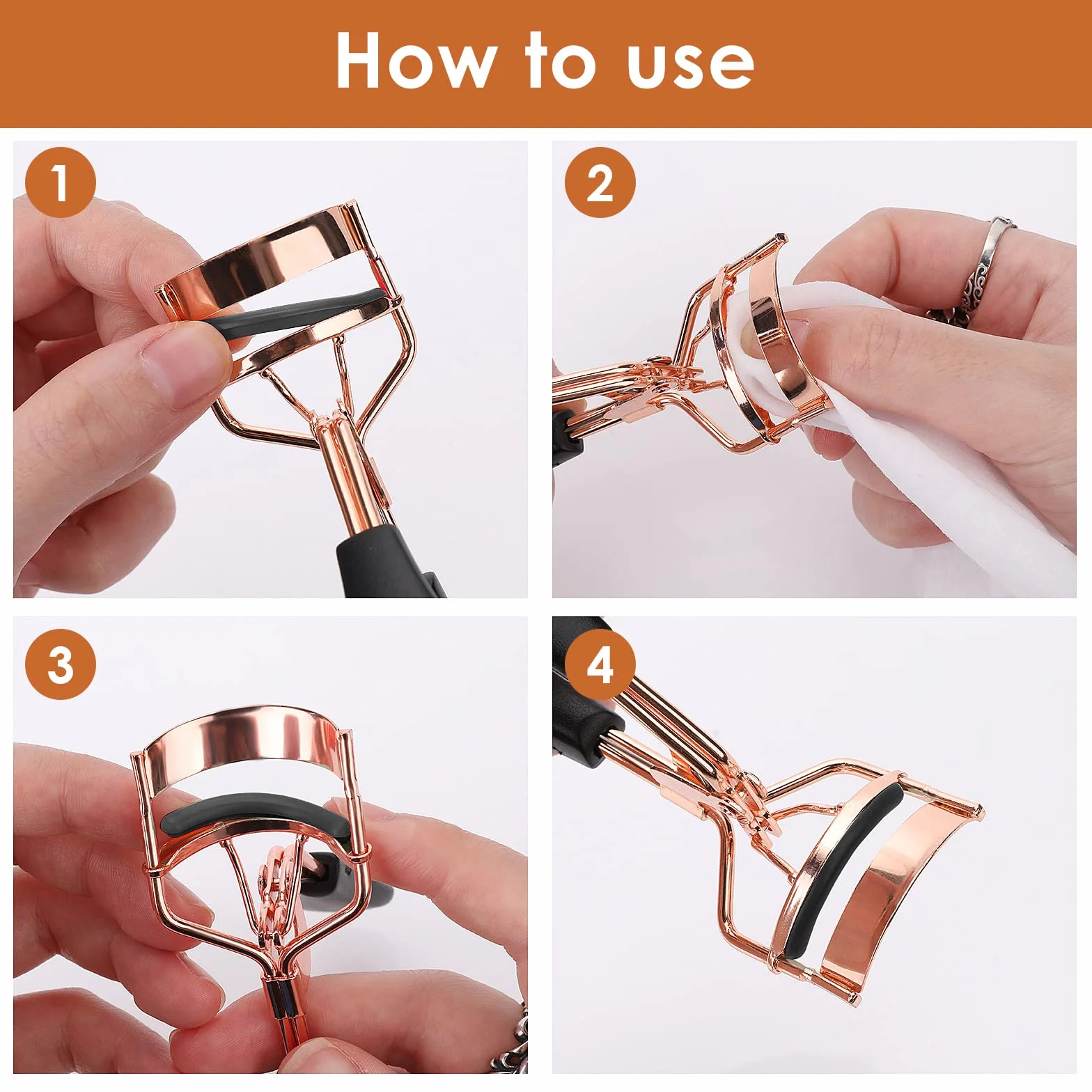 How to use

1

2

3

4