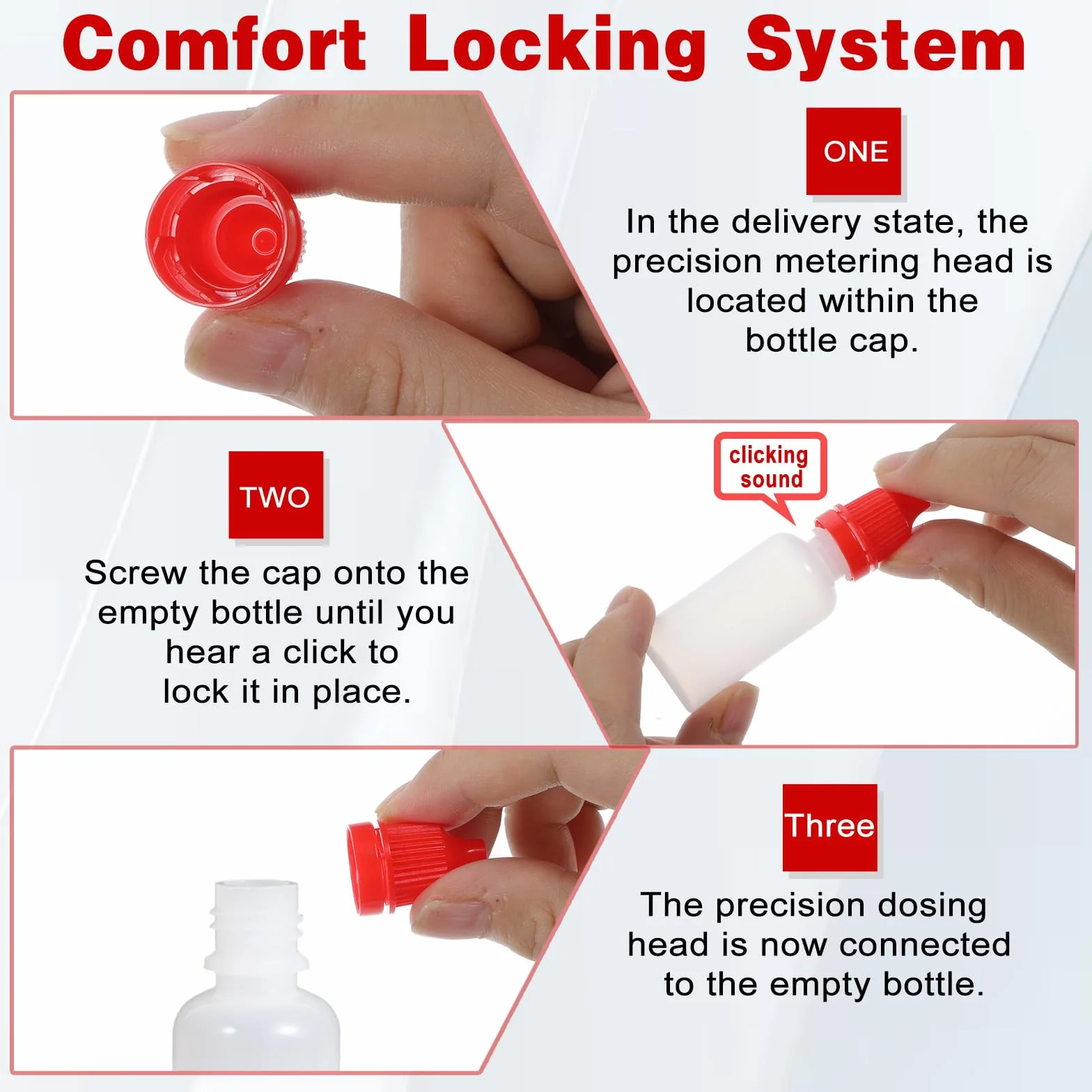 Comfort Locking System

ONE

In the delivery state, the precision metering head is located within the bottle cap.

TWO

Screw the cap onto the empty bottle until you hear a click to lock it in place.

clicking sound

Three

The precision dosing head is now connected to the empty bottle.