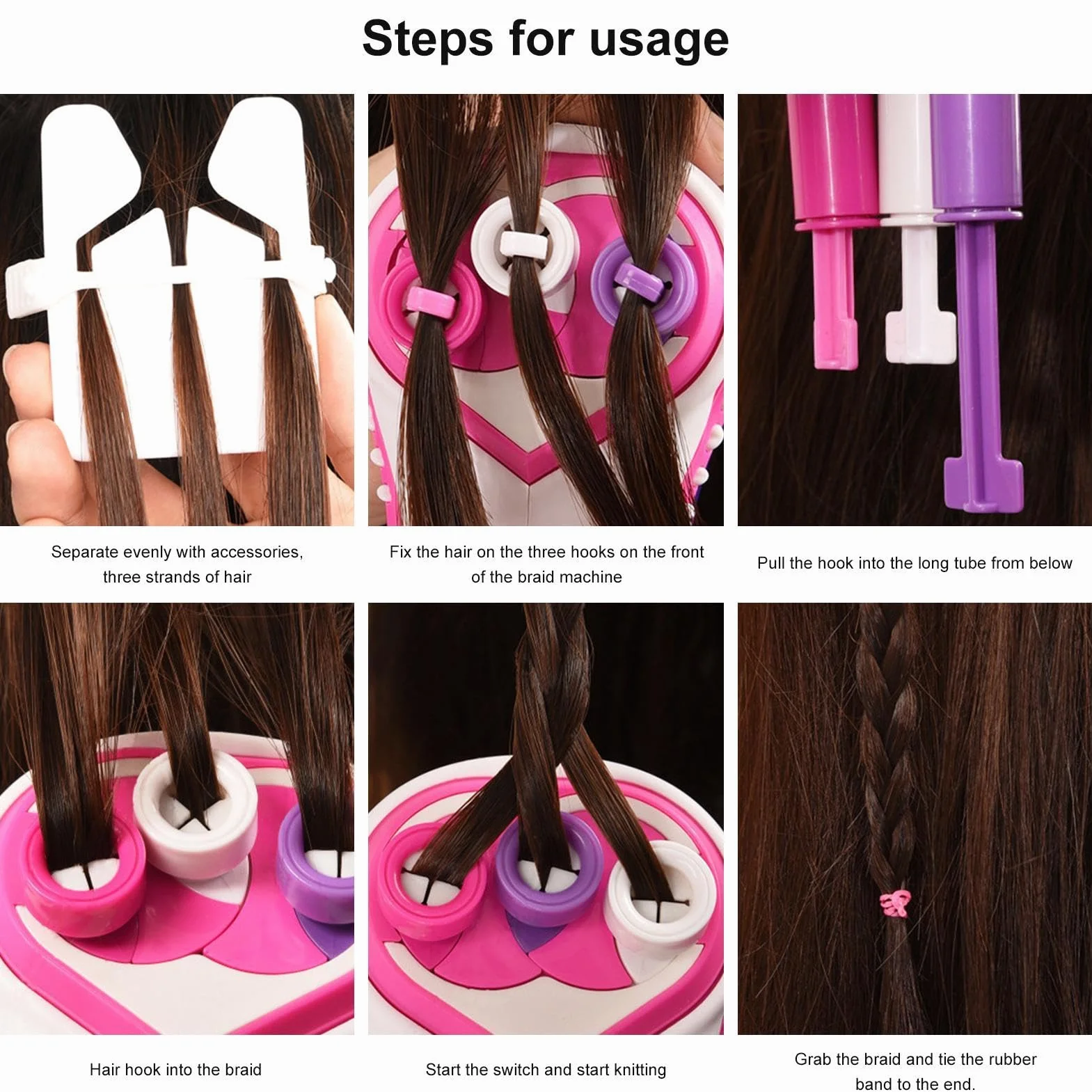 Steps for usage

Separate evenly with accessories, three strands of hair

Fix the hair on the three hooks on the front of the braid machine

Pull the hook into the long tube from below

Hair hook into the braid

Start the switch and start knitting

Grab the braid and tie the rubber band to the end.