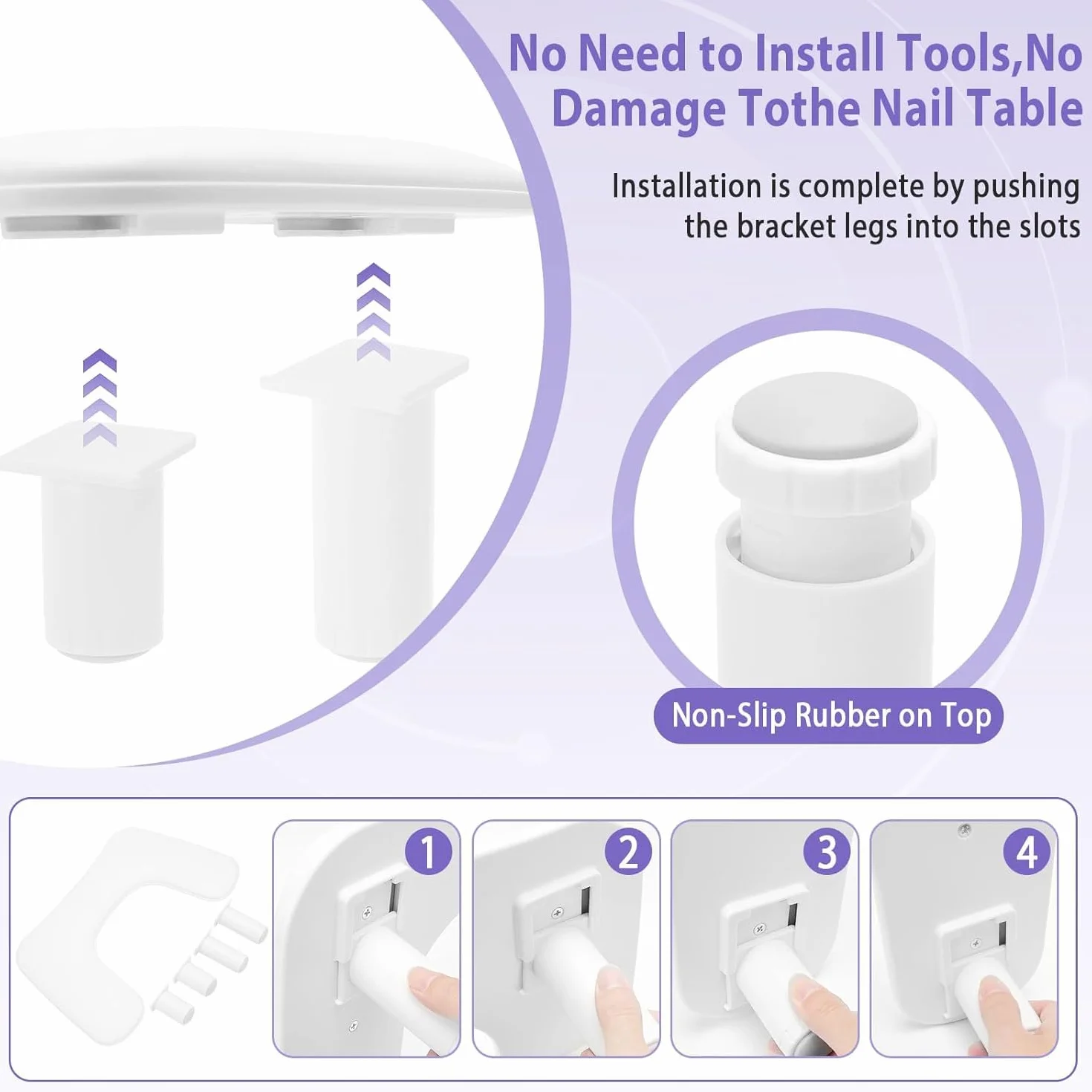 No Need to Install Tools,No Damage Tothe Nail Table

Installation is complete by pushing the bracket legs into the slots

Non-Slip Rubber on Top

1

2

3

4