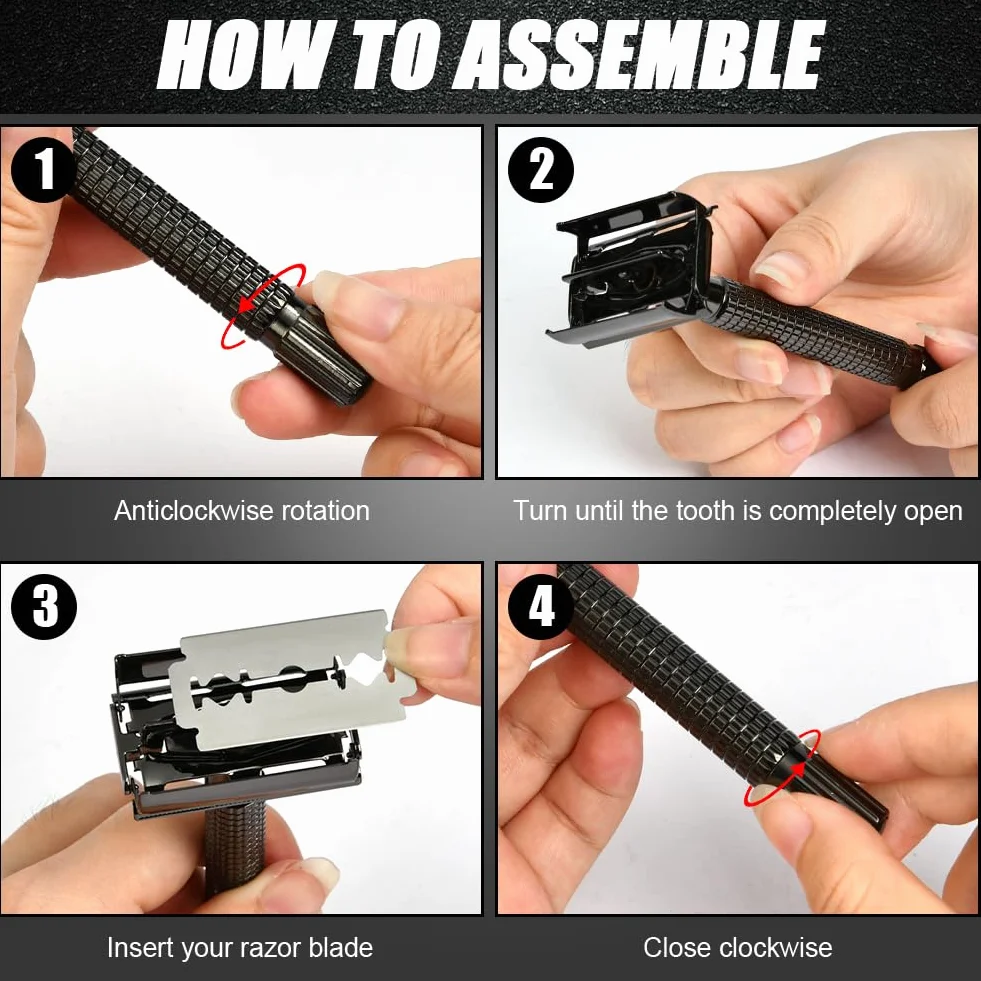 HOW TO ASSEMBLE

1

Anticlockwise rotation

2

Turn until the tooth is completely open

3

Insert your razor blade

4

Close clockwise