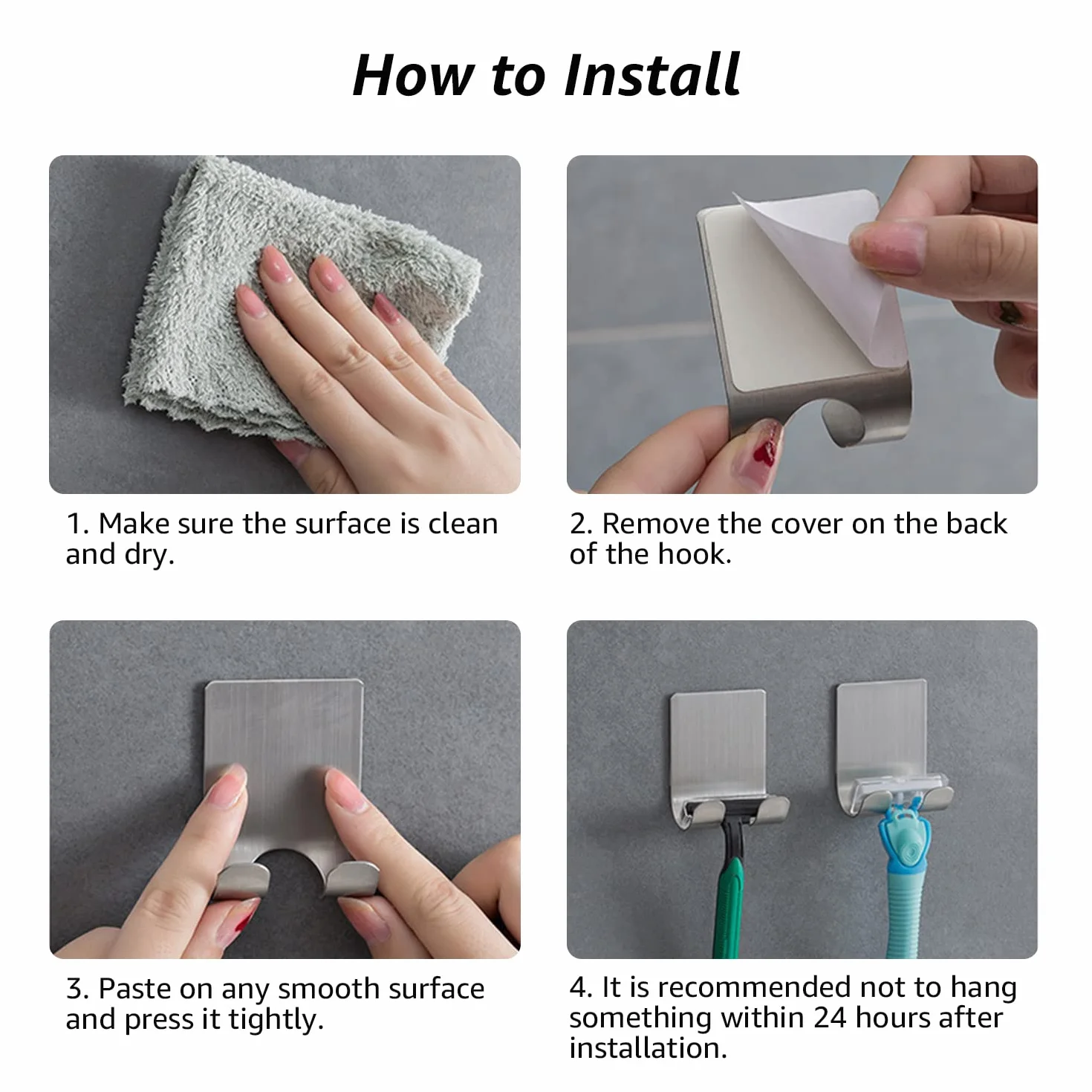 How to Install

1. Make sure the surface is clean and dry.

2. Remove the cover on the back of the hook.

3. Paste on any smooth surface and press it tightly.

4. It is recommended not to hang something within 24 hours after installation.