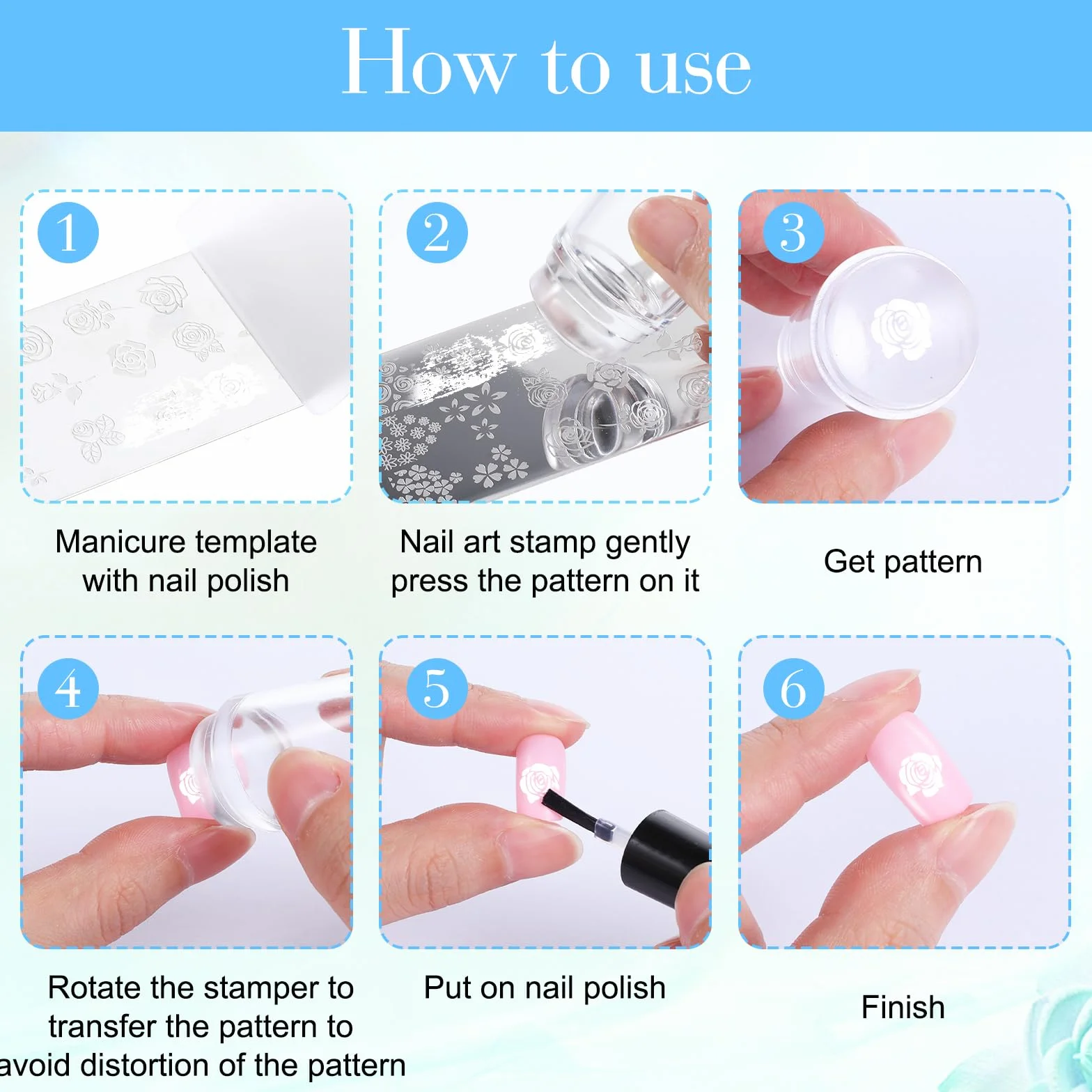 How to use

1

Manicure template with nail polish

2

Nail art stamp gently press the pattern on it

3

Get pattern

4

Rotate the stamper to transfer the pattern to avoid distortion of the pattern

5

Put on nail polish

6

Finish