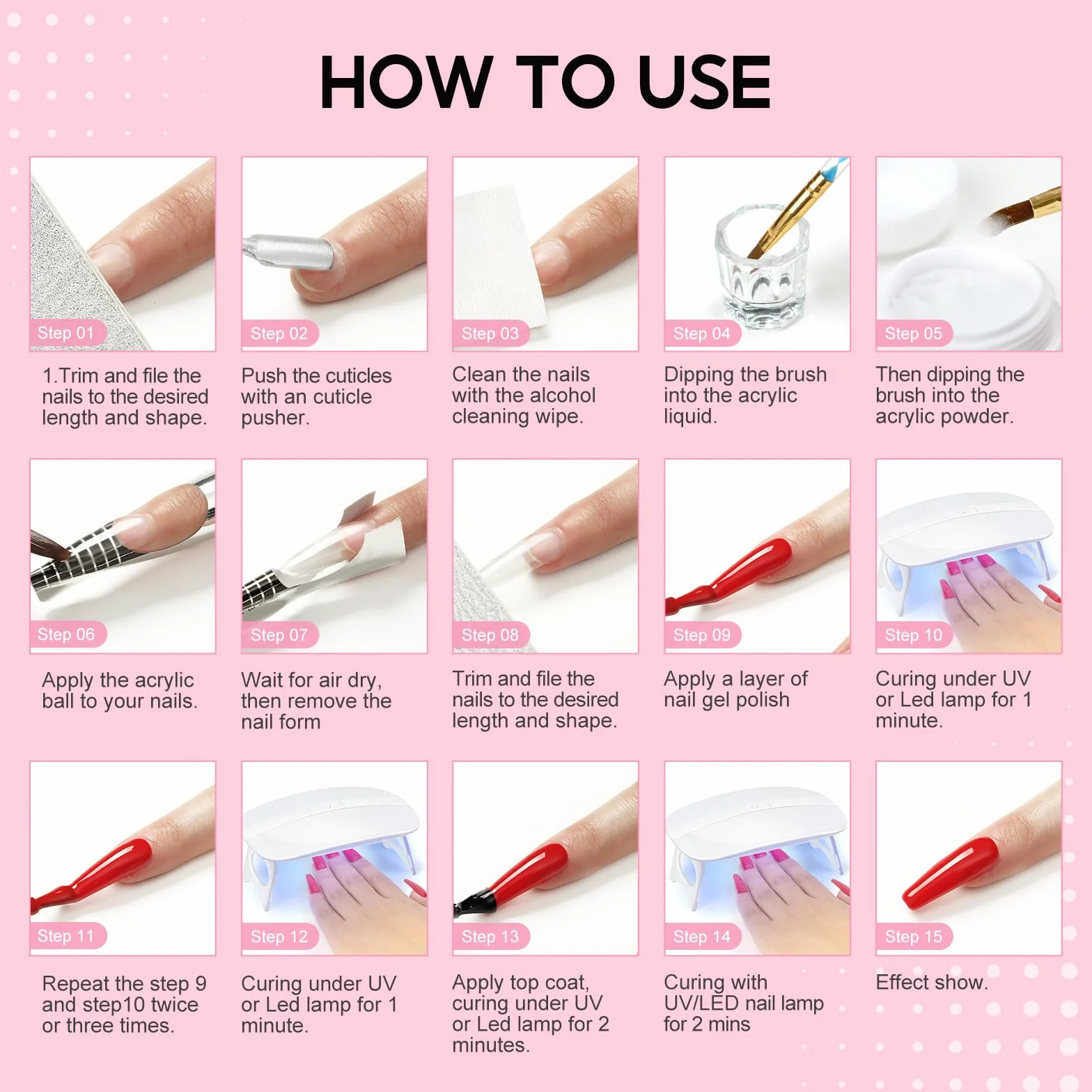 HOW TO USE

Step 01

1.Trim and file the nails to the desired length and shape.

Step 02

Push the cuticles with an cuticle pusher.

Step 03

Clean the nails with the alcohol cleaning wipe.

Step 04

Dipping the brush into the acrylic liquid.

Step 05

Then dipping the brush into the acrylic powder.

Step 06

Apply the acrylic ball to your nails.

Step 07

Wait for air dry, then remove the nail form

Step 08

Trim and file the nails to the desired length and shape.

Step 09

Apply a layer of nail gel polish

Step 10

Curing under UV or Led lamp for 1 minute.

Step 11

Repeat the step 9 and step10 twice or three times.

Step 12

Curing under UV or Led lamp for 1 minute.

Step 13

Apply top coat, curing under UV or Led lamp for 2 minutes.

Step 14

Curing with UV/LED nail lamp for 2 mins

Step 15

Effect show.