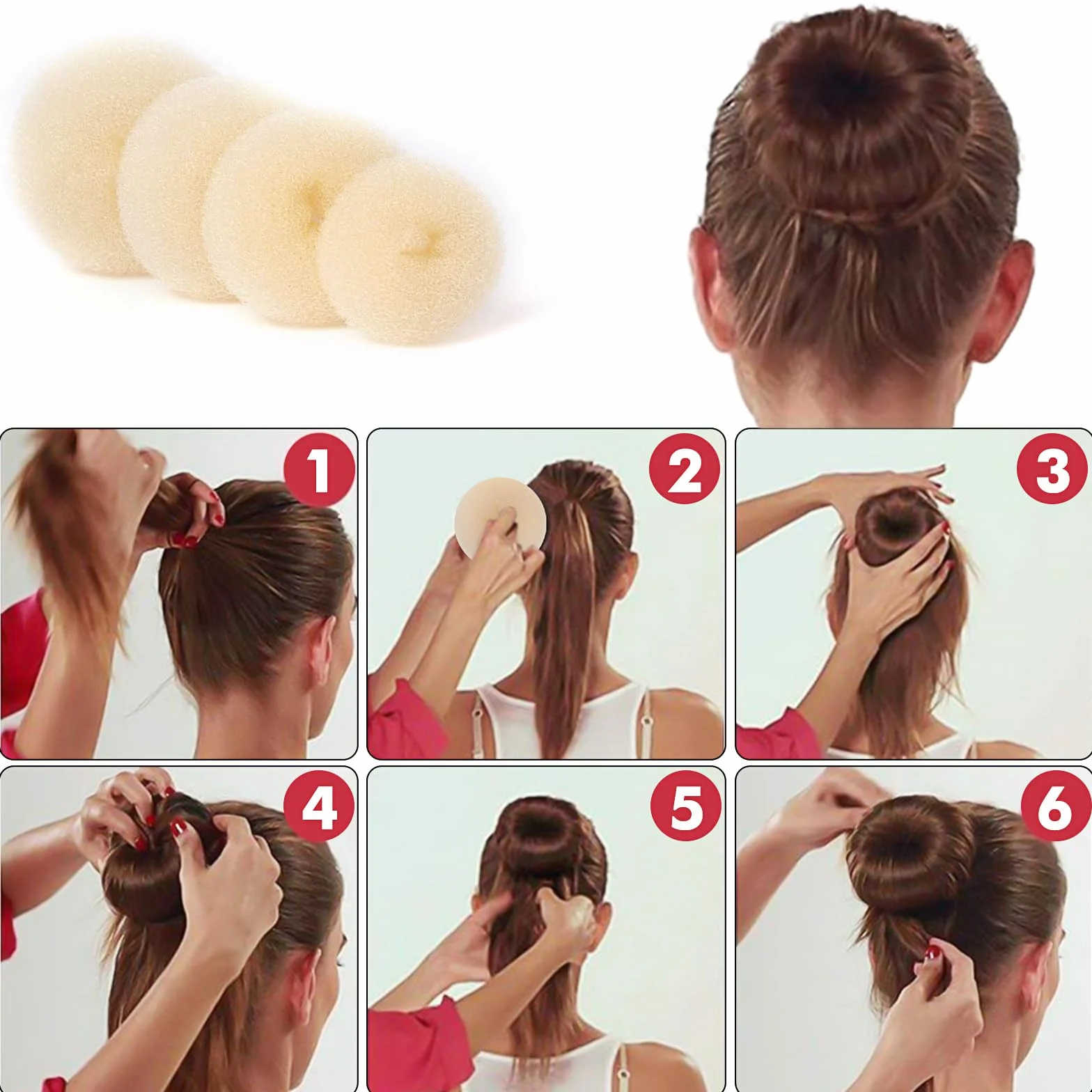 1

2

3

4

5

6