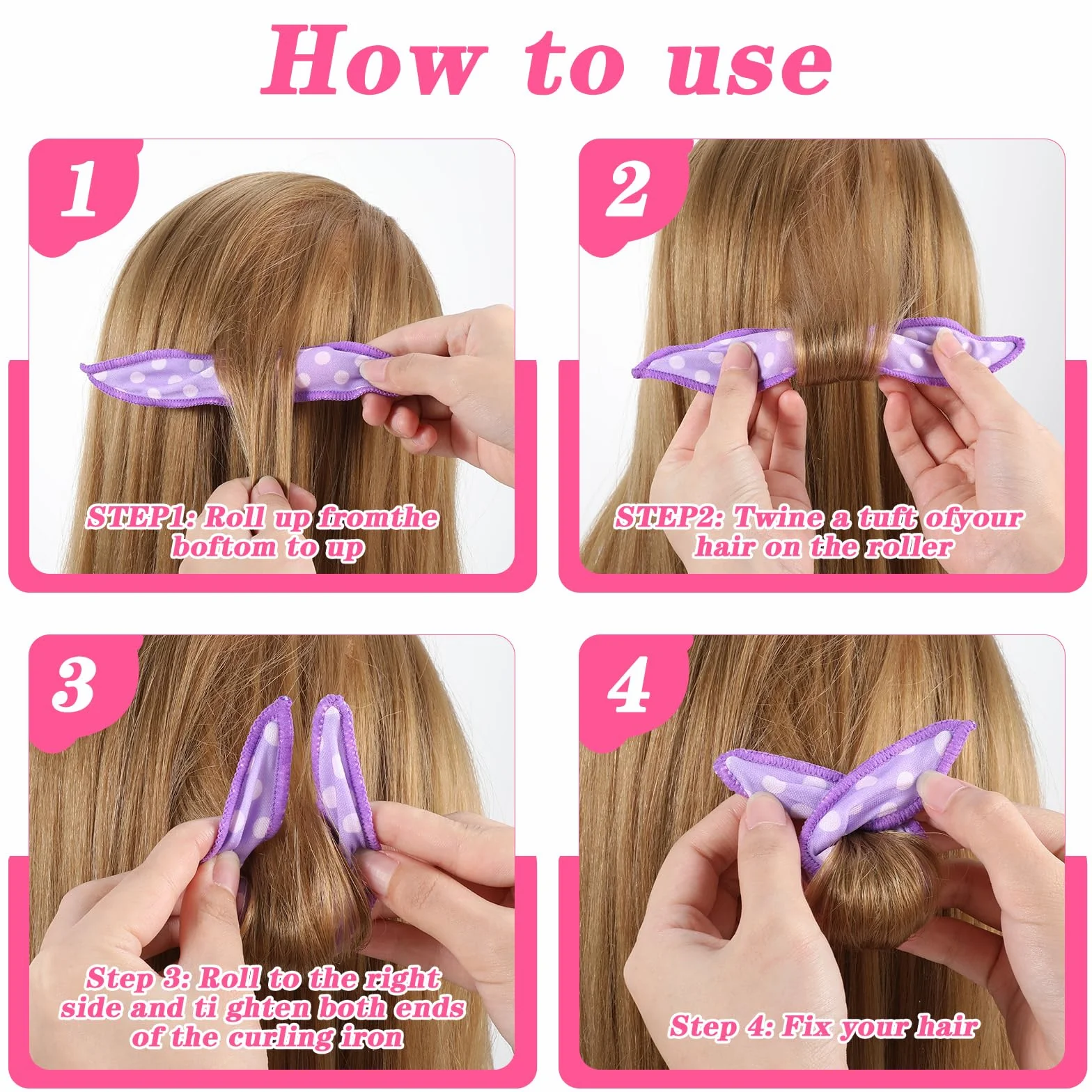 How to use

1

STEP1: Roll up fromthe boftom to up

2

STEP2: Twine a tuft ofyour hair on the roller

3

Step 3: Roll to the right side and ti ghten both ends of the curling iron

4

Step 4: Fix your hair