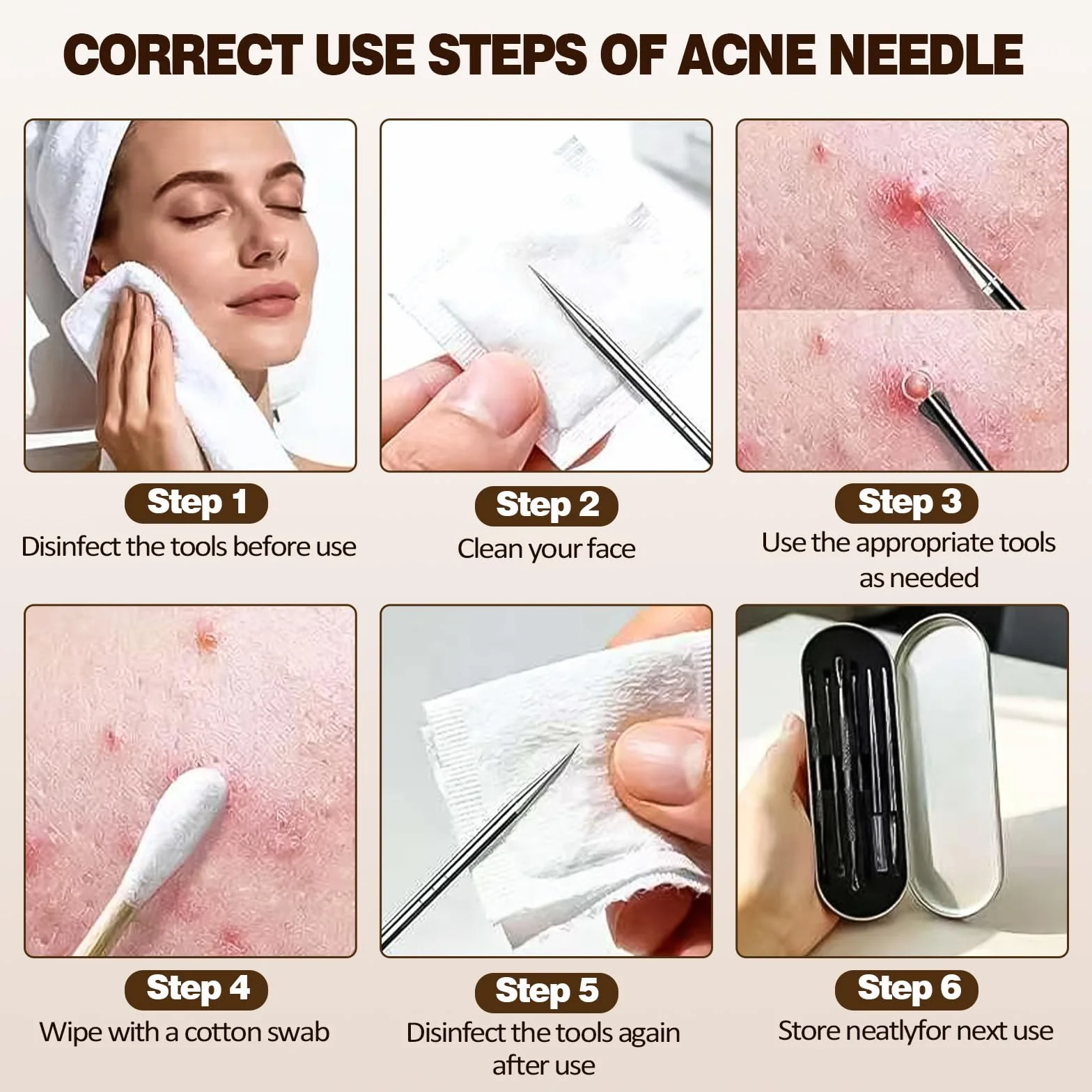 CORRECT USE STEPS OF ACNE NEEDLE

Step 1
Disinfect the tools before use

Step 2
Clean your face

Step 3
Use the appropriate tools as needed

Step 4
Wipe with a cotton swab

Step 5
Disinfect the tools again after use

Step 6
Store neatlyfor next use