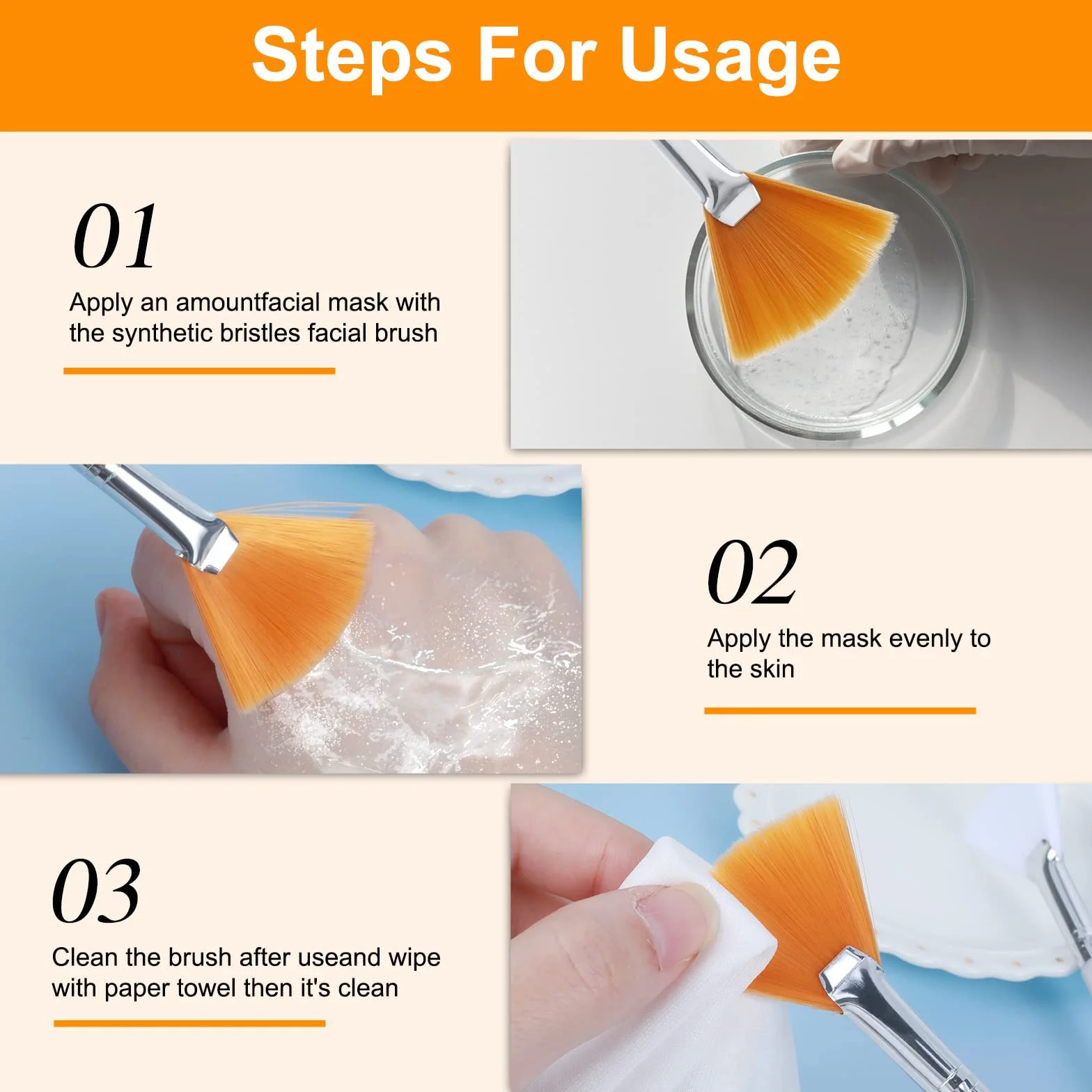 Steps For Usage

01

Apply an amountfacial mask with the synthetic bristles facial brush

02

Apply the mask evenly to the skin

03

Clean the brush after useand wipe with paper towel then it's clean